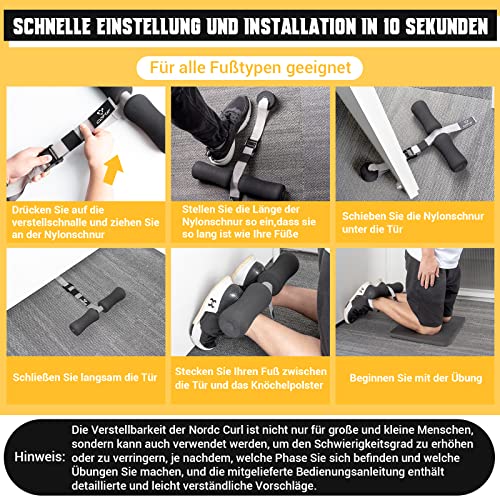 SCHNELLE EINSTELLUNG UND INSTALLATION IN 10 SEKUNDEN

Für alle Fußtypen geeignet

Drücken Sie auf die verstellschnalle und ziehen Sie an der Nylonschnur

Stellen Sie die Länge der Nylonschnur so ein,dass sie so lang ist wie Ihre Füße

Schieben Sie die Nylonschnur unter die Tür

Schließen Sie langsam die Tür

Stecken Sie Ihren Fuß zwischen die Tür und das Knöchelpolster

Beginnen Sie mit der Übung

Hinweis: Die Verstellbarkeit der Nordc Curl ist nicht nur für große und kleine Menschen, sondern kann auch verwendet werden, um den Schwierigkeitsgrad zu erhöhen oder zu verringern, je nachdem, welche Phase Sie sich befinden und welche Übungen Sie machen, und die mitgelieferte Bedienungsanleitung enthält detaillierte und leicht verständliche Vorschläge.