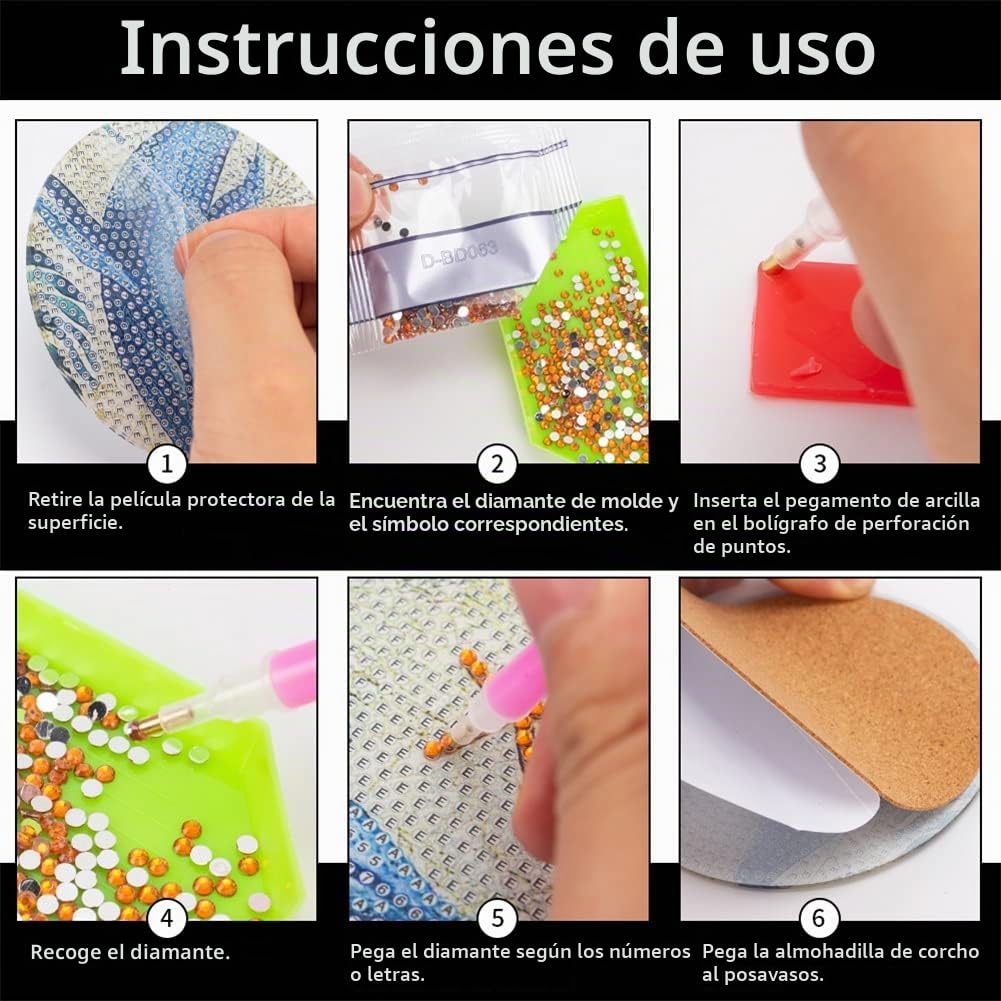 Instrucciones de uso

D-BD063

1

Retire la película protectora de la superficie.

2

Encuentra el diamante de molde y el símbolo correspondientes.

3

Inserta el pegamento de arcilla en el bolígrafo de perforación de puntos.

4

Recoge el diamante.

5

Pega el diamante según los números o letras.

6

Pega la almohadilla de corcho al posavasos.