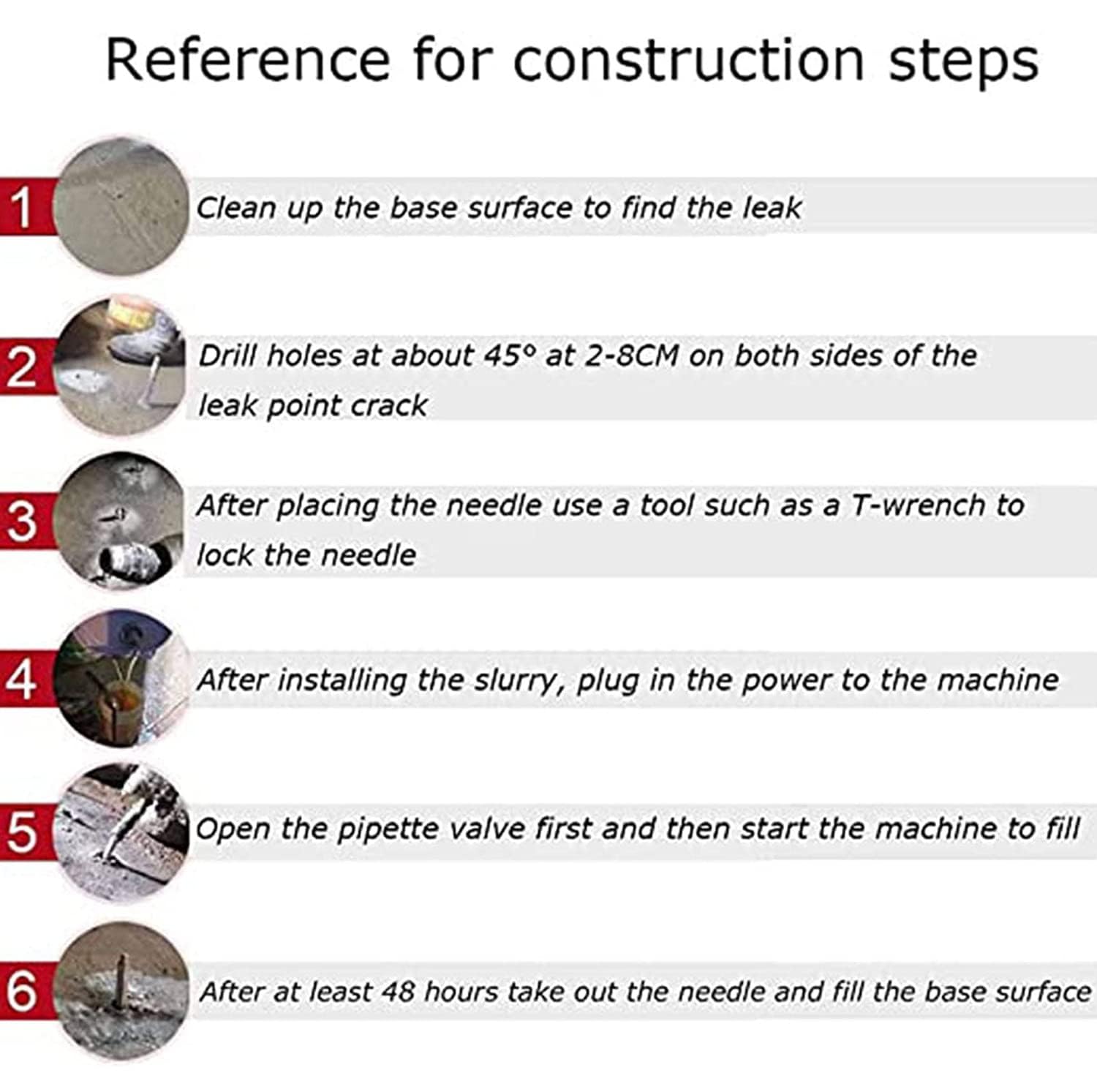 Reference for construction steps

1 Clean up the base surface to find the leak

2 Drill holes at about 45° at 2-8CM on both sides of the leak point crack

3 After placing the needle use a tool such as a T-wrench to lock the needle

4 After installing the slurry, plug in the power to the machine

5 Open the pipette valve first and then start the machine to fill

6 After at least 48 hours take out the needle and fill the base surface