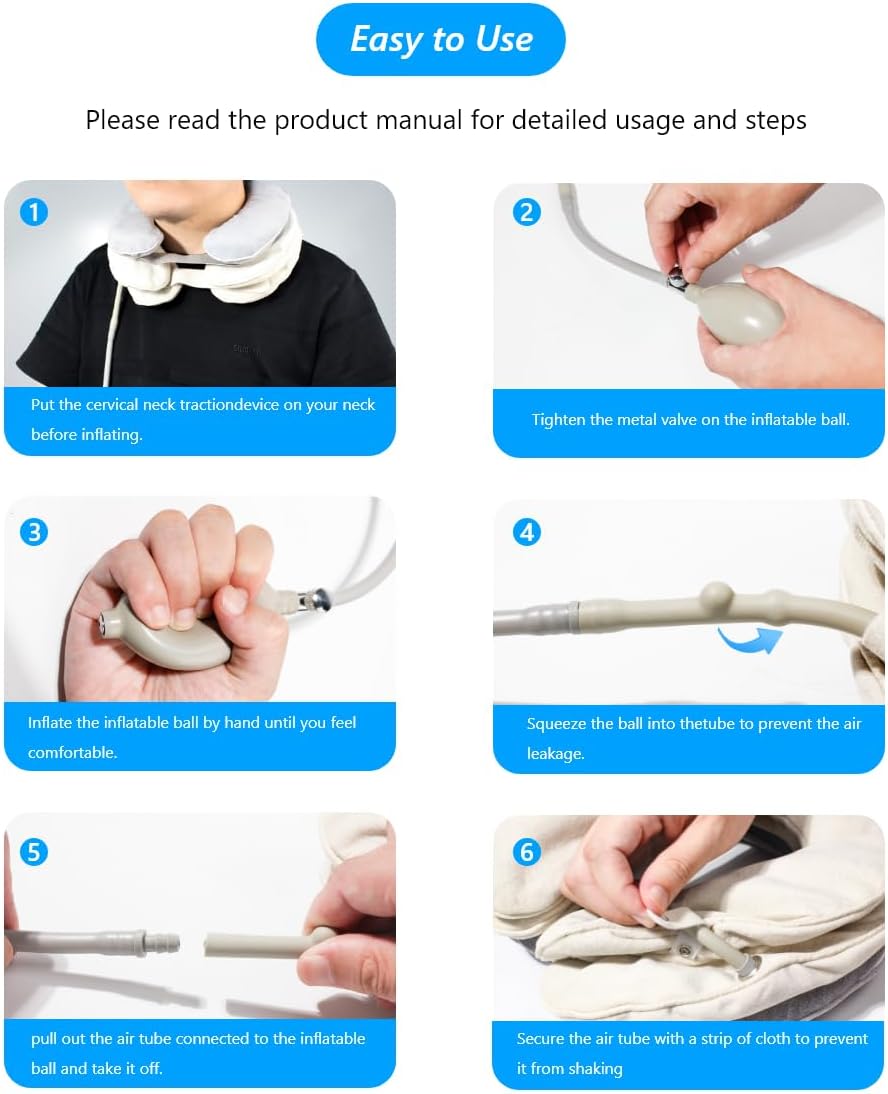 Easy to Use

Please read the product manual for detailed usage and steps

1

Put the cervical neck tractiondevice on your neck before inflating.

2

Tighten the metal valve on the inflatable ball.

3

Inflate the inflatable ball by hand until you feel comfortable.

4

Squeeze the ball into thetube to prevent the air leakage.

5

pull out the air tube connected to the inflatable ball and take it off.

6

Secure the air tube with a strip of cloth to prevent it from shaking