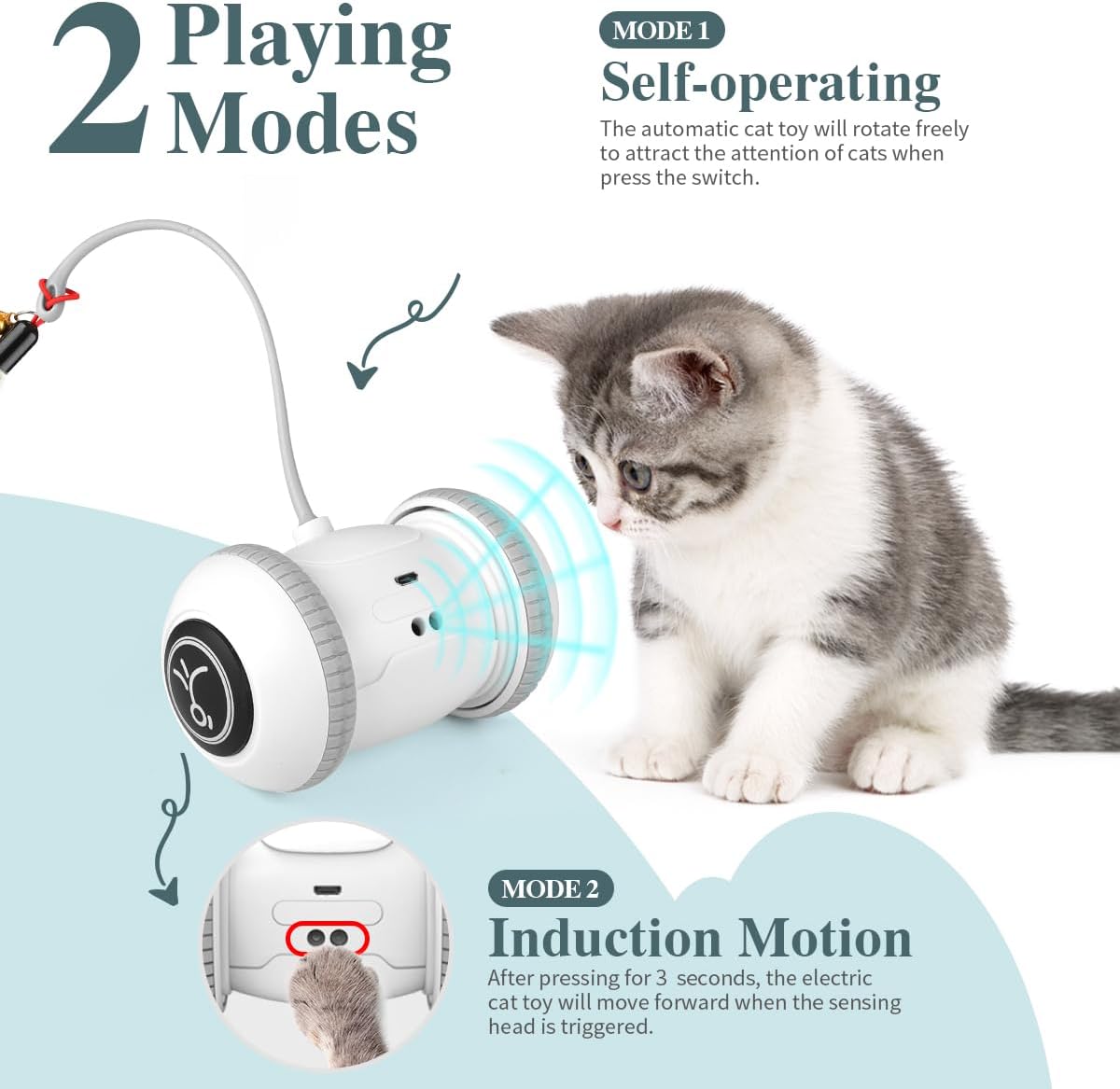 2 Playing Modes

MODE 1

Self-operating

The automatic cat toy will rotate freely to attract the attention of cats when press the switch.

MODE 2

Induction Motion

After pressing for 3 seconds, the electric cat toy will move forward when the sensing head is triggered.