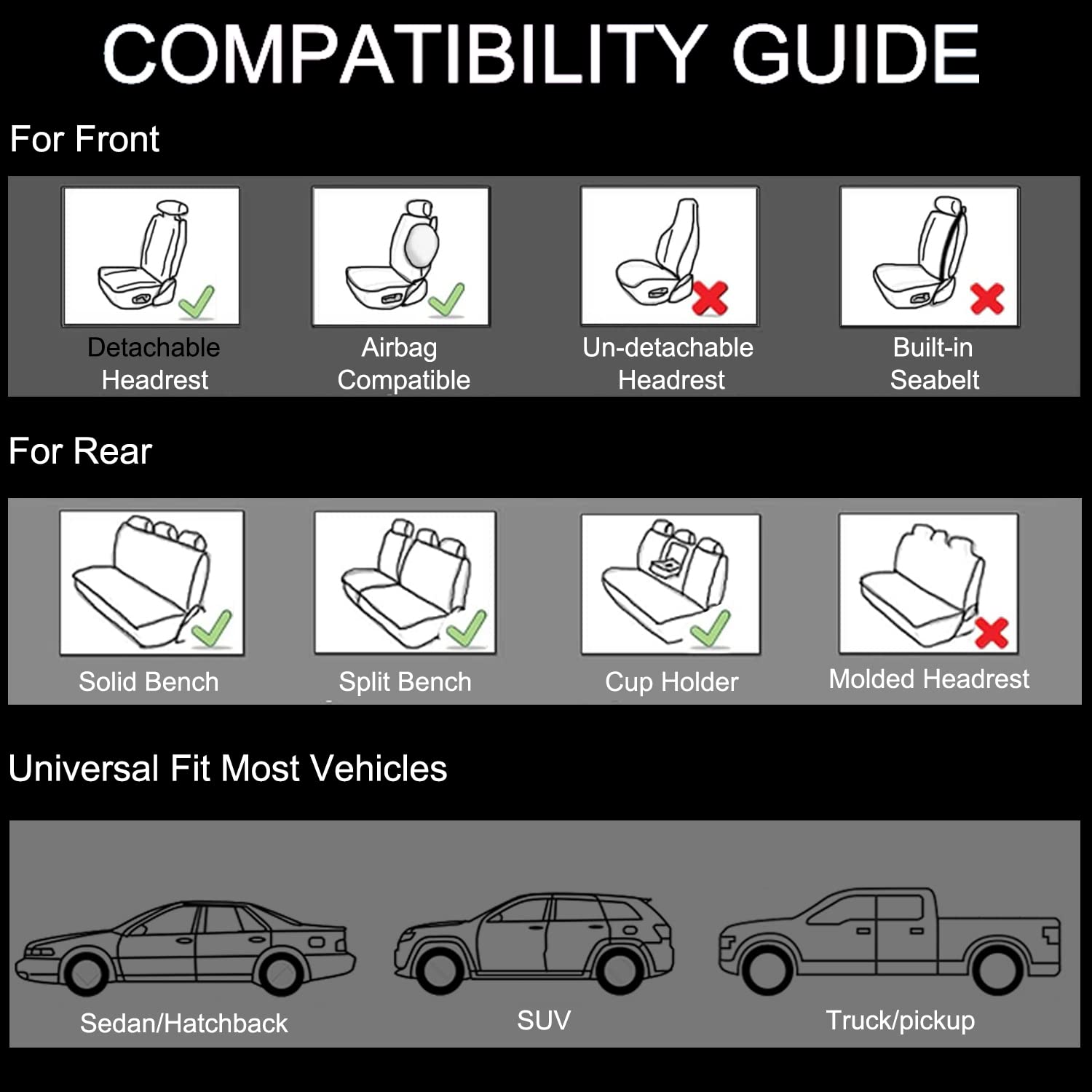 COMPATIBILITY GUIDE

For Front

Detachable Headrest

Airbag Compatible

Un-detachable Headrest

Built-in Seabelt

For Rear

Solid Bench

Split Bench

Cup Holder

Molded Headrest

Universal Fit Most Vehicles

Sedan/Hatchback

SUV

Truck/pickup