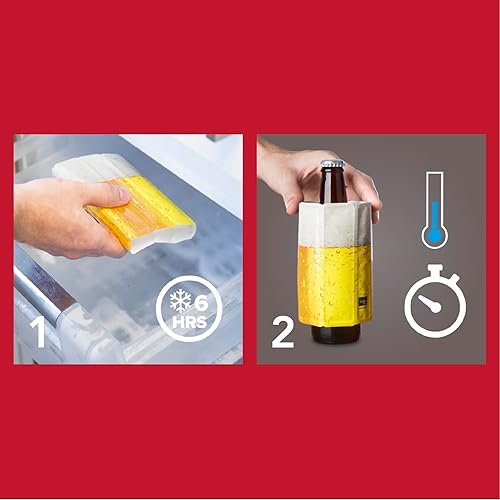 1

6
HRS

2