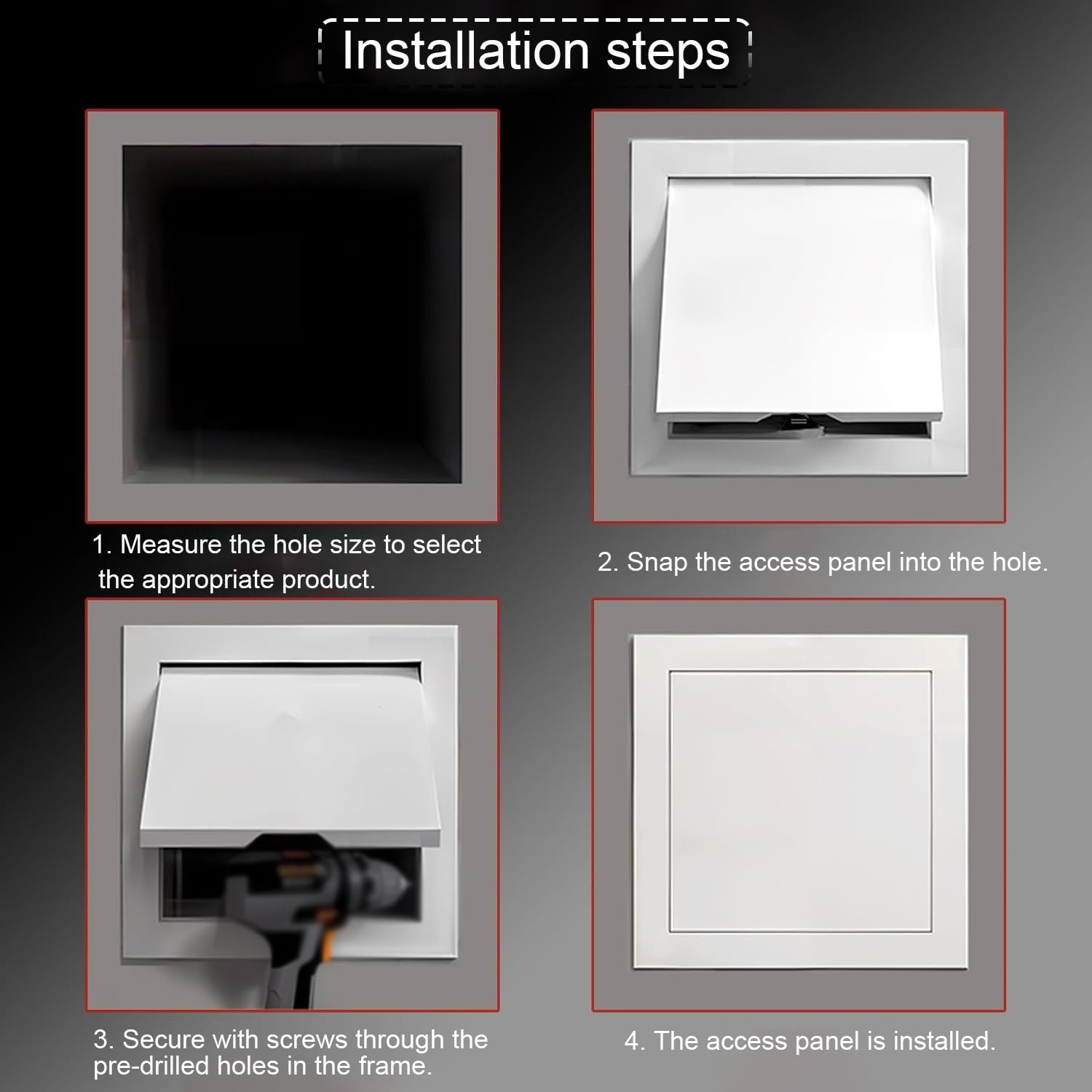 Installation steps

1. Measure the hole size to select the appropriate product.

2. Snap the access panel into the hole.

3. Secure with screws through the pre-drilled holes in the frame.

4. The access panel is installed.