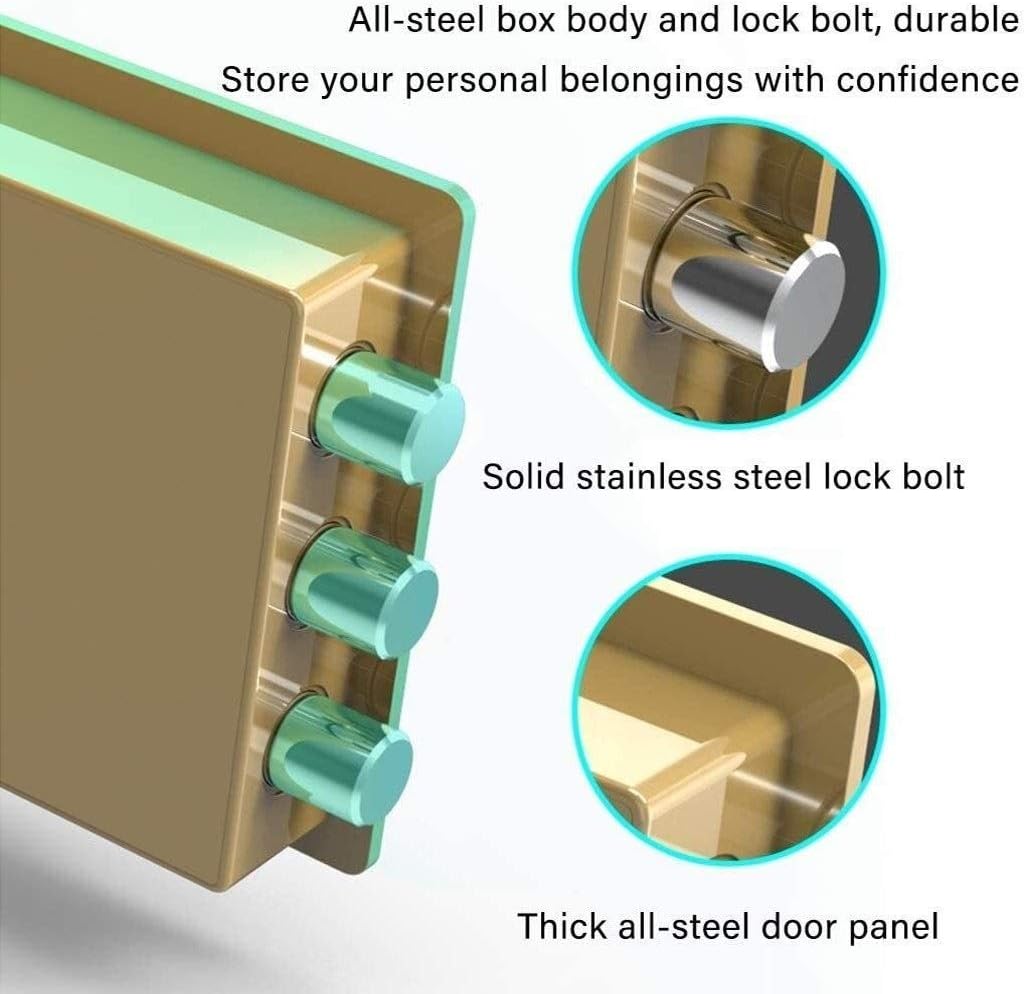 All-steel box body and lock bolt, durable
Store your personal belongings with confidence

Solid stainless steel lock bolt

Thick all-steel door panel