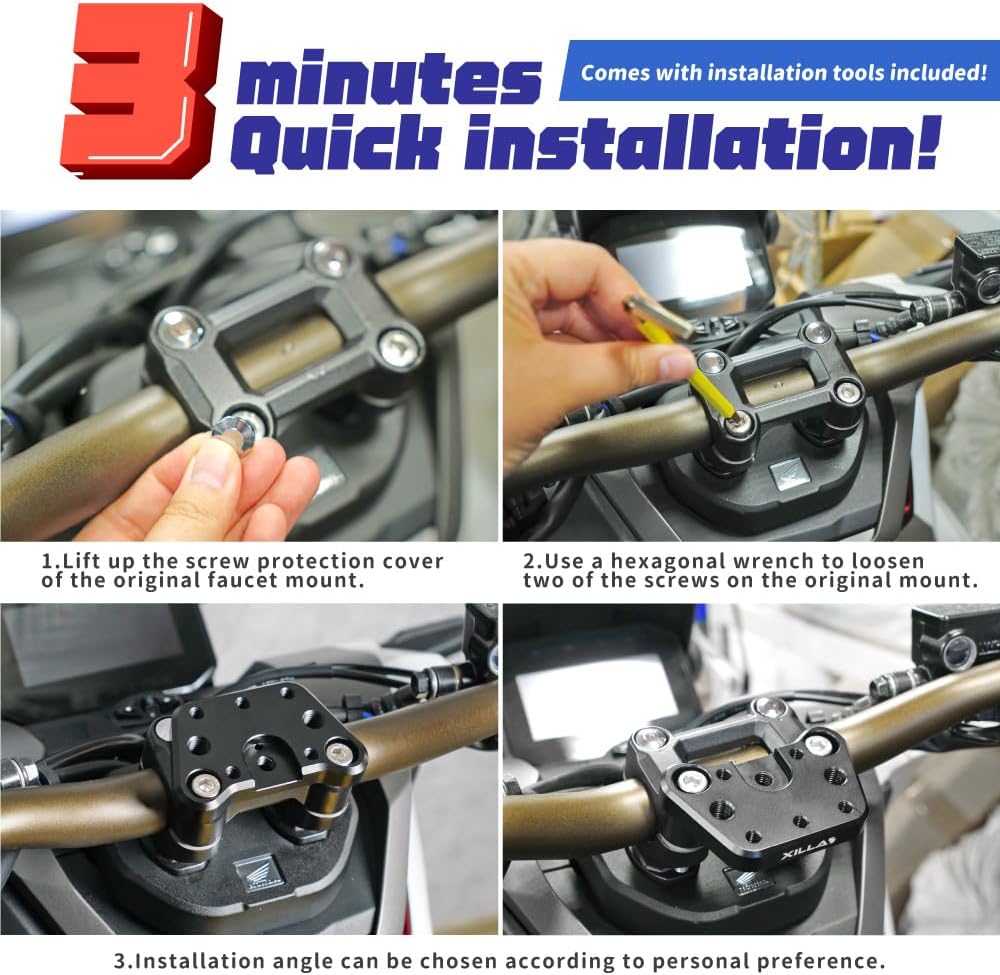 3 minutes Quick installation!

Comes with installation tools included!

1.Lift up the screw protection cover of the original faucet mount.

2.Use a hexagonal wrench to loosen two of the screws on the original mount.

XILLA

3.Installation angle can be chosen according to personal preference.