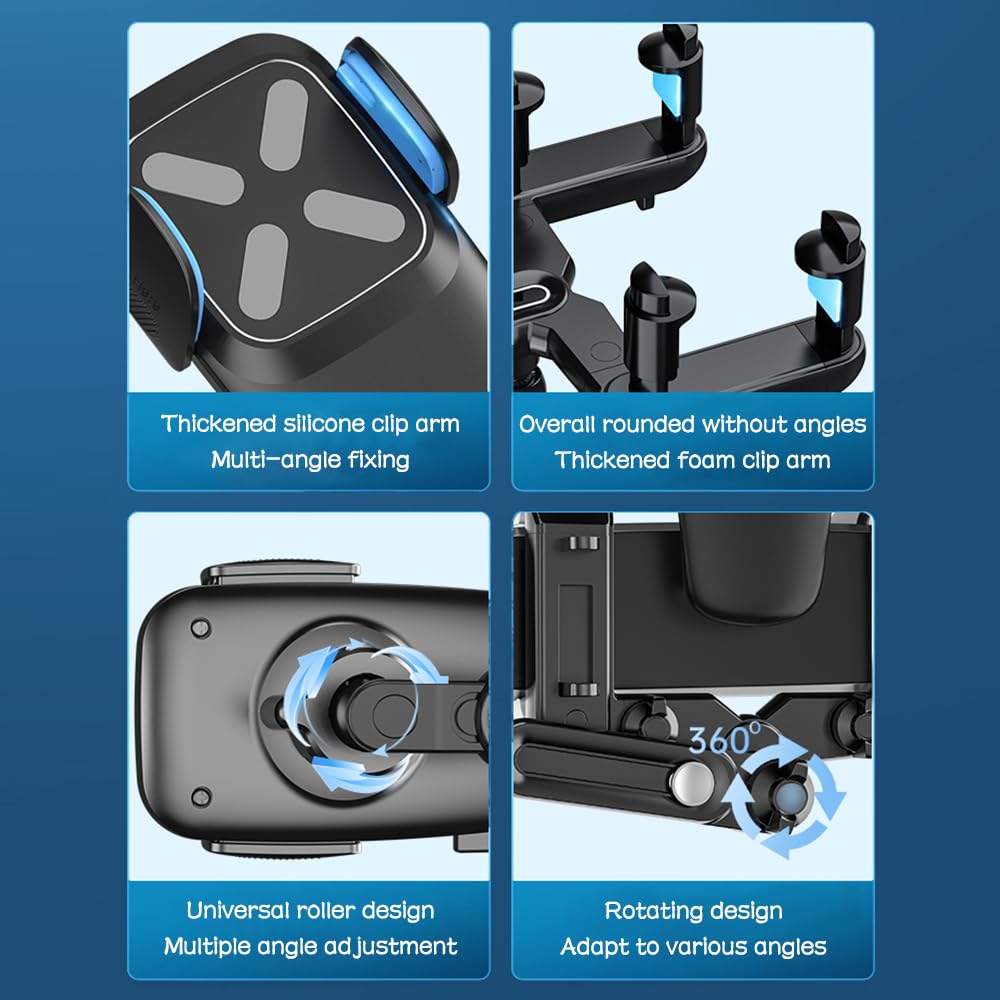 Thickened silicone clip arm
Multi-angle fixing

Overall rounded without angles
Thickened foam clip arm

Universal roller design
Multiple angle adjustment

360°

Rotating design
Adapt to various angles