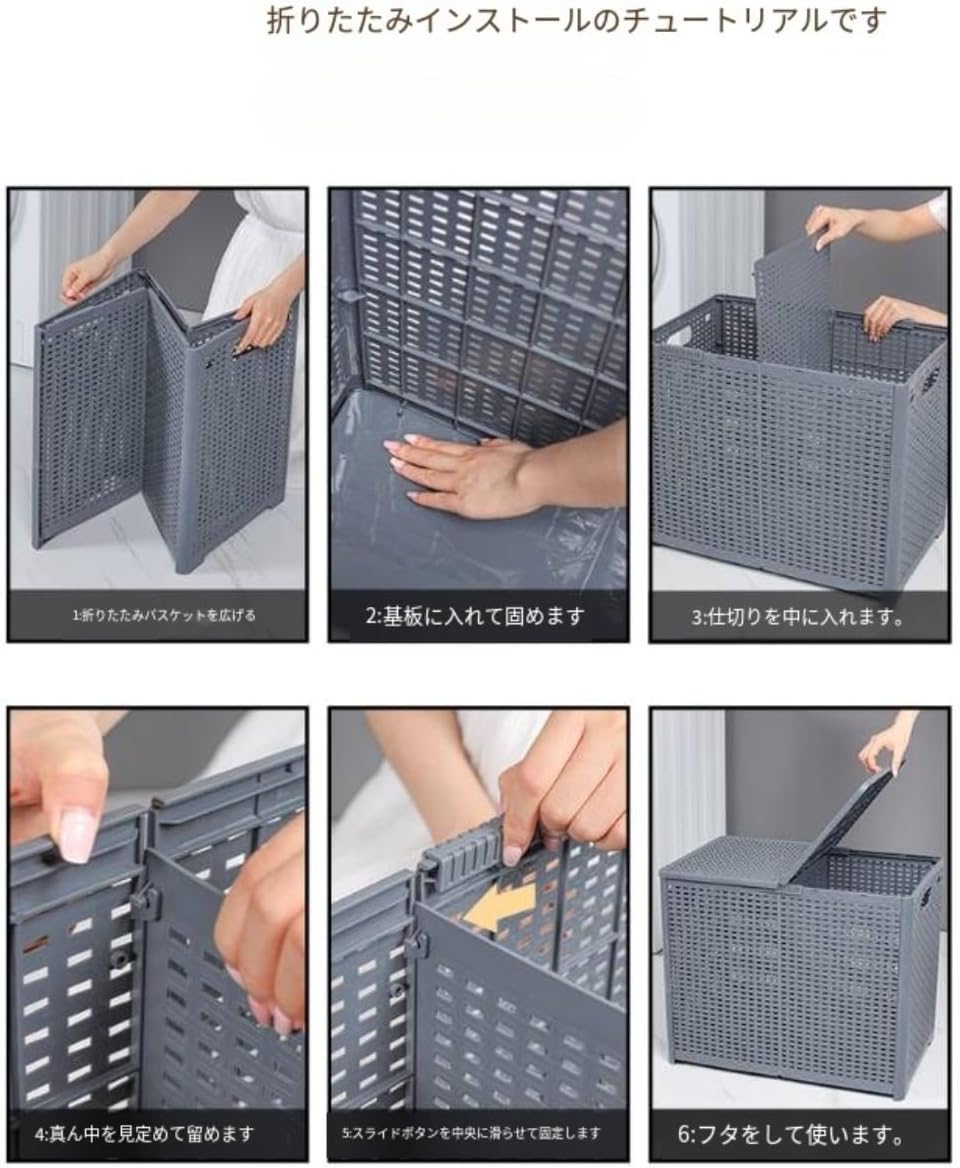 折りたたみインストールのチュートリアルです

1:折りたたみバスケットを広げる

2:基板に入れて固めます

3:仕切りを中に入れます。

4:真ん中を見定めて留めます

5:スライドボタンを中央に滑らせて固定します

6:フタをして使います。