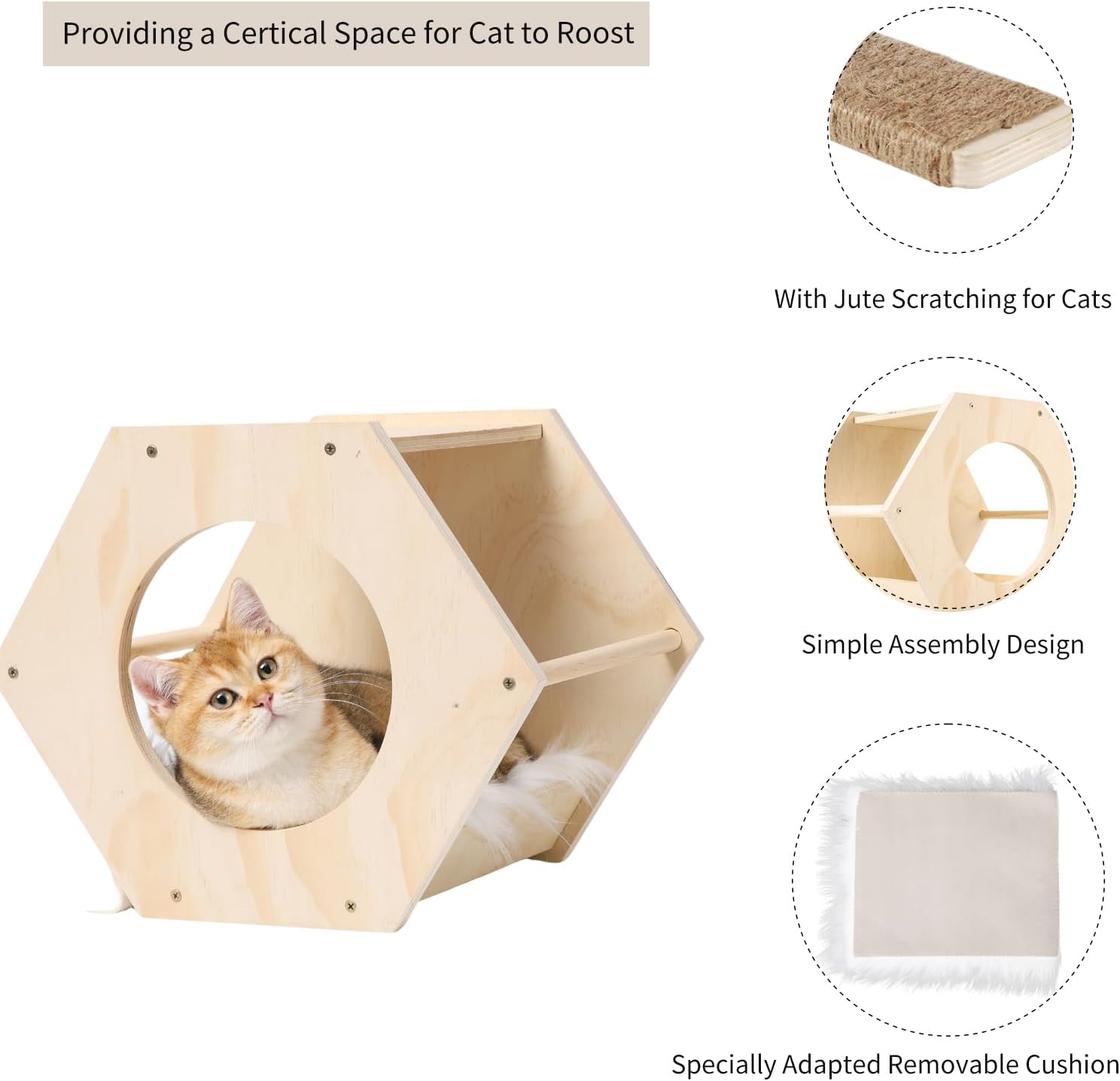 Providing a Certical Space for Cat to Roost

With Jute Scratching for Cats

Simple Assembly Design

Specially Adapted Removable Cushion