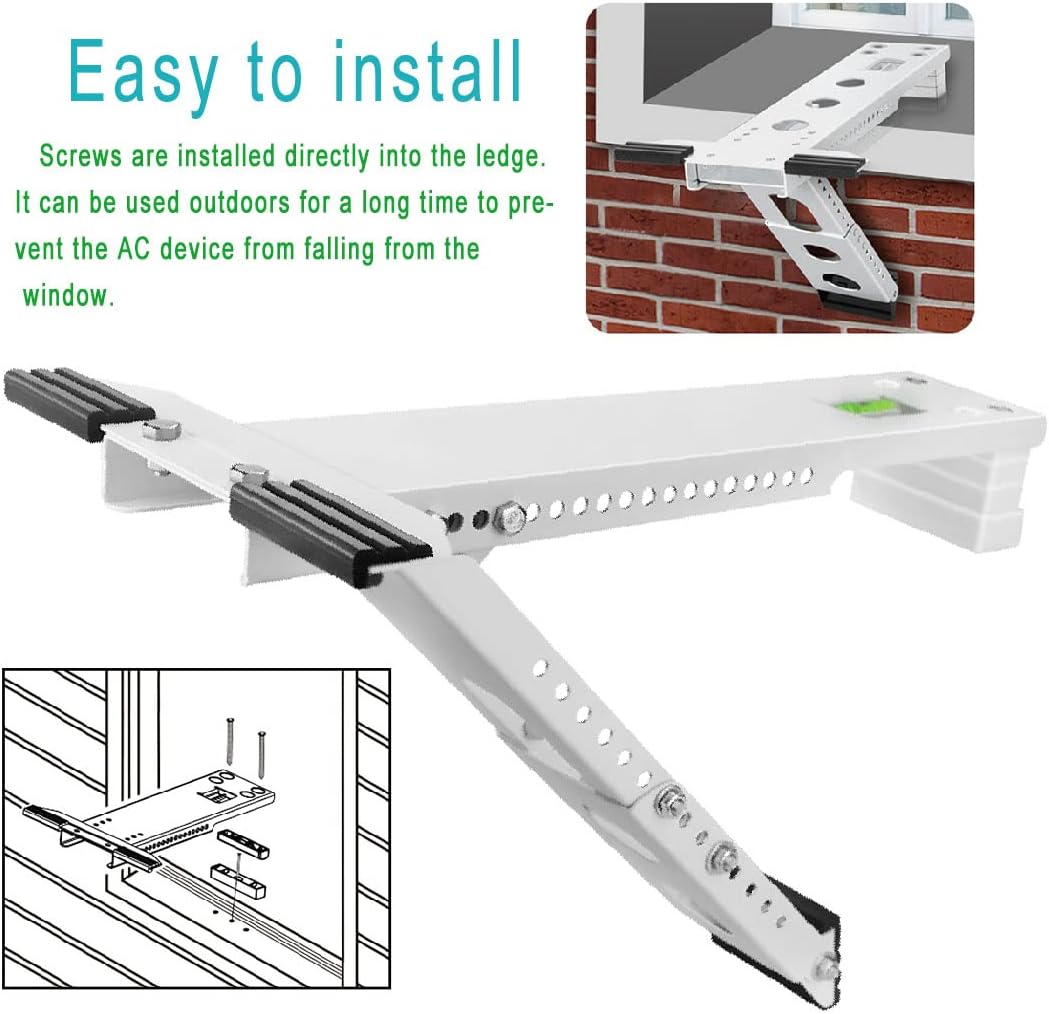 Easy to install

Screws are installed directly into the ledge. It can be used outdoors for a long time to prevent the AC device from falling from the window.