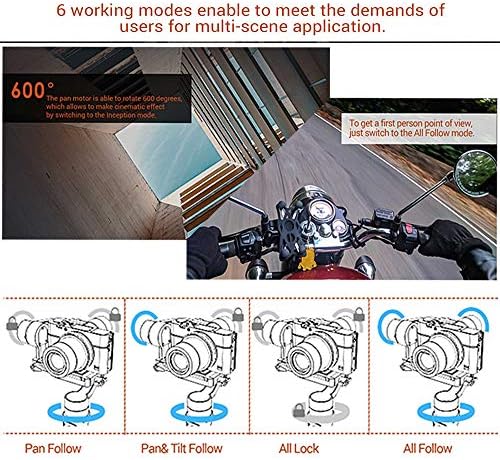 6 working modes enable to meet the demands of users for multi-scene application.

600° The pan motor is able to rotate 600 degrees, which allows to make cinematic effect by switching to the Inception mode.

To get a first person point of view, just switch to the All Follow mode.

Pan Follow

Pan& Tilt Follow

All Lock

All Follow