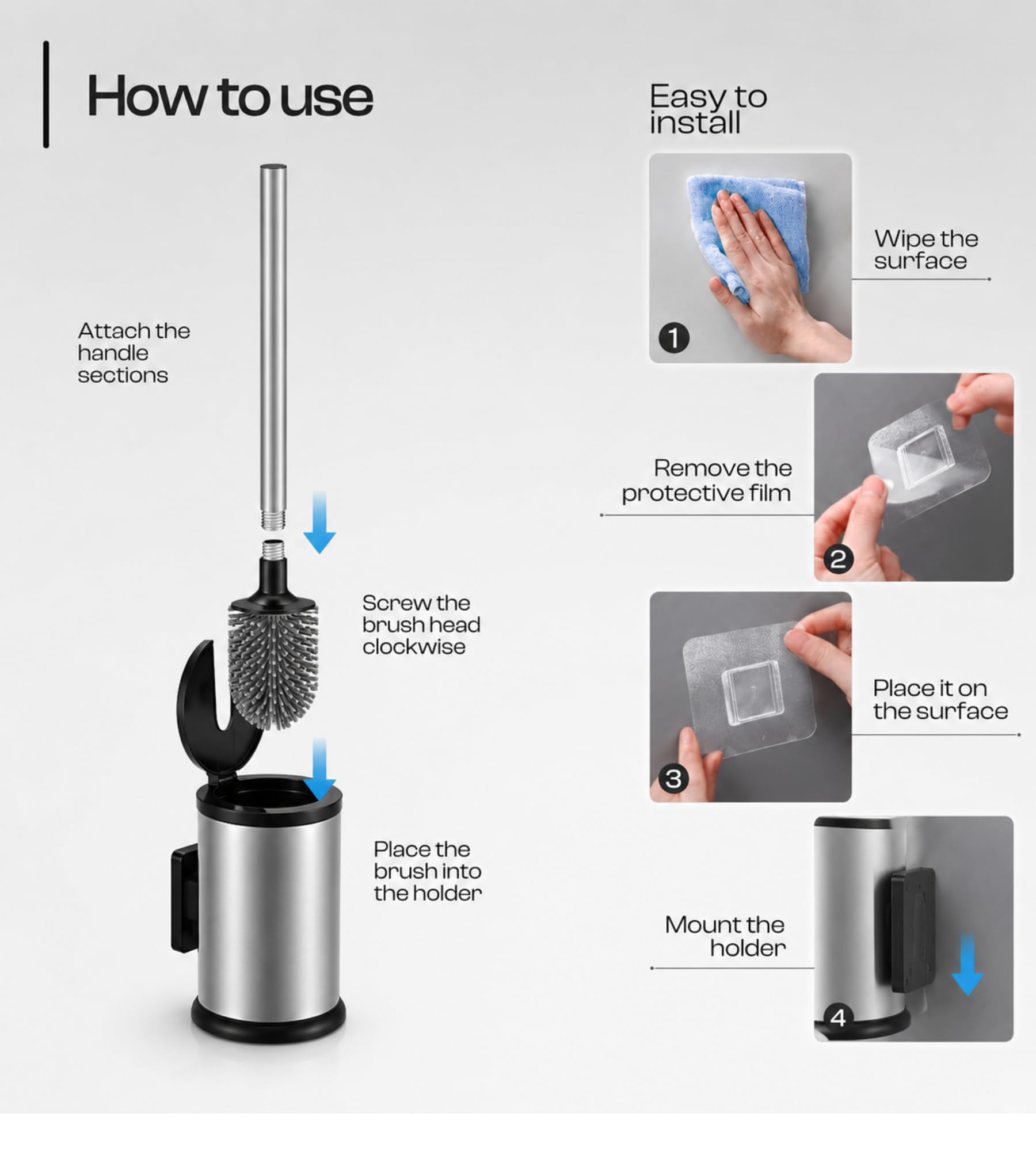 How to use

Attach the handle sections

Screw the brush head clockwise

Place the brush into the holder

Easy to install

1

Wipe the surface

Remove the protective film

2

3

Place it on the surface

Mount the holder

4