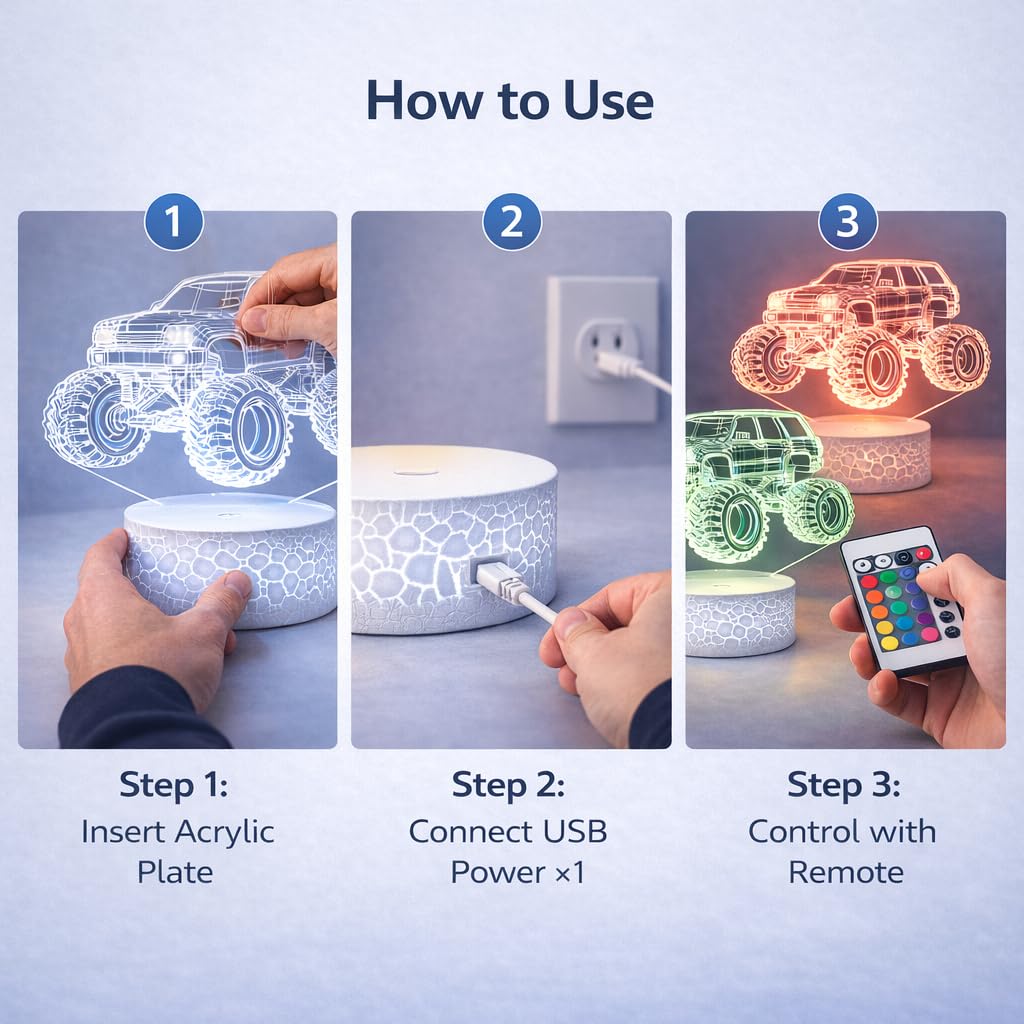 How to Use

1

2

3

Step 1:
Insert Acrylic Plate

Step 2:
Connect USB Power ×1

Step 3:
Control with Remote