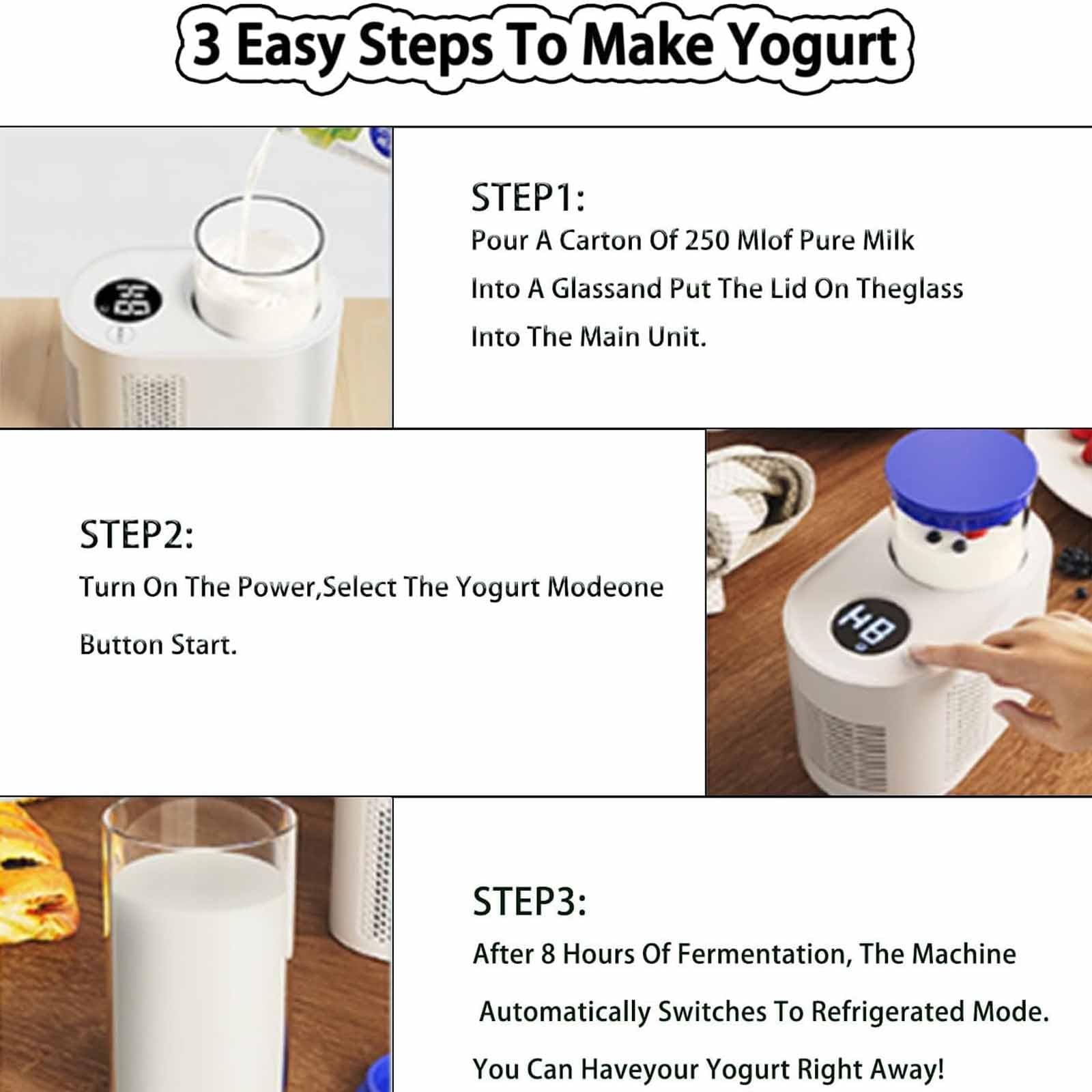 3 Easy Steps To Make Yogurt

STEP1:
Pour A Carton Of 250 Mlof Pure Milk Into A Glassand Put The Lid On Theglass Into The Main Unit.

STEP2:
Turn On The Power,Select The Yogurt Modeone Button Start.

H8

STEP3:
After 8 Hours Of Fermentation, The Machine Automatically Switches To Refrigerated Mode. You Can Haveyour Yogurt Right Away!