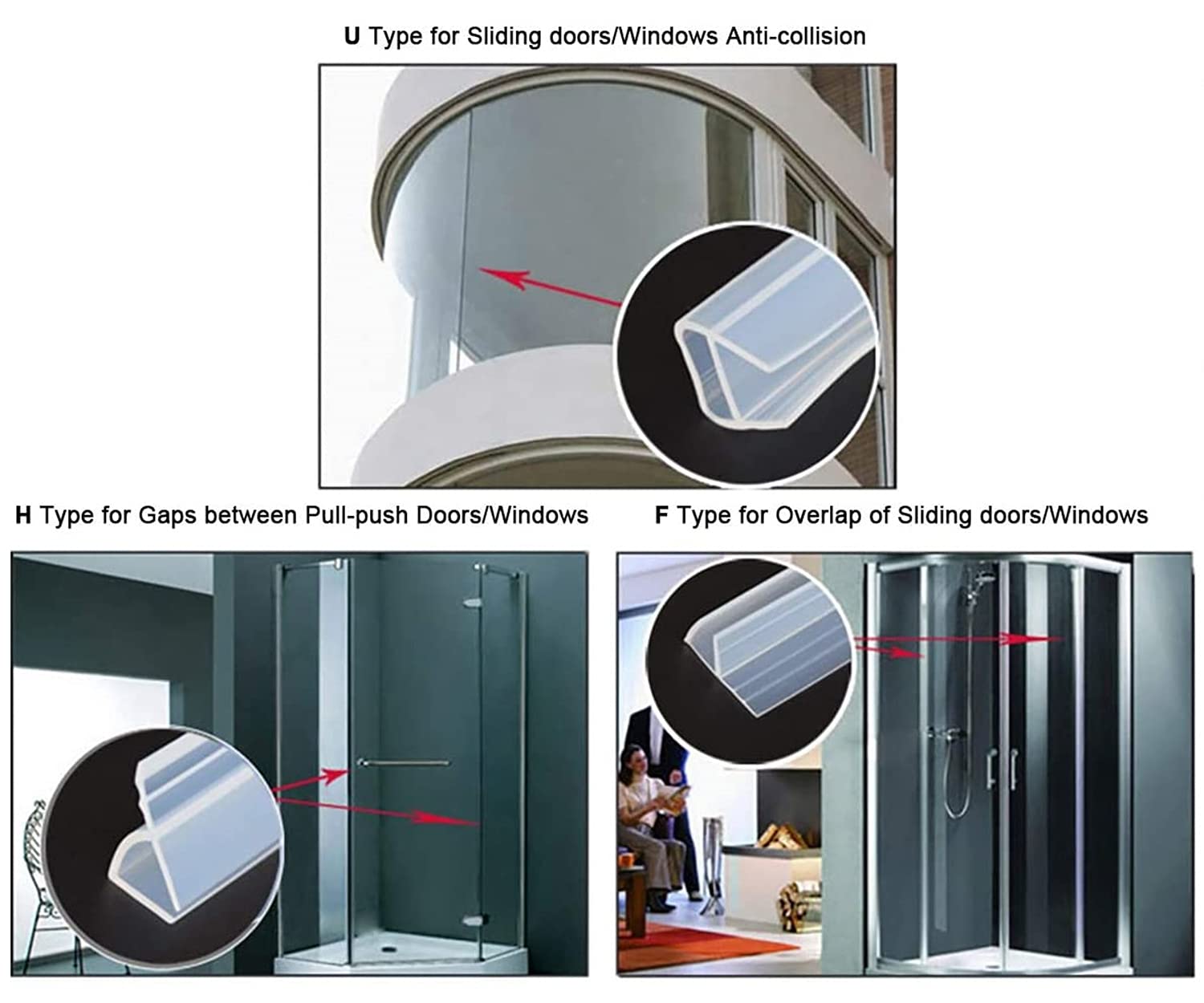 U Type for Sliding doors/Windows Anti-collision

H Type for Gaps between Pull-push Doors/Windows

F Type for Overlap of Sliding doors/Windows