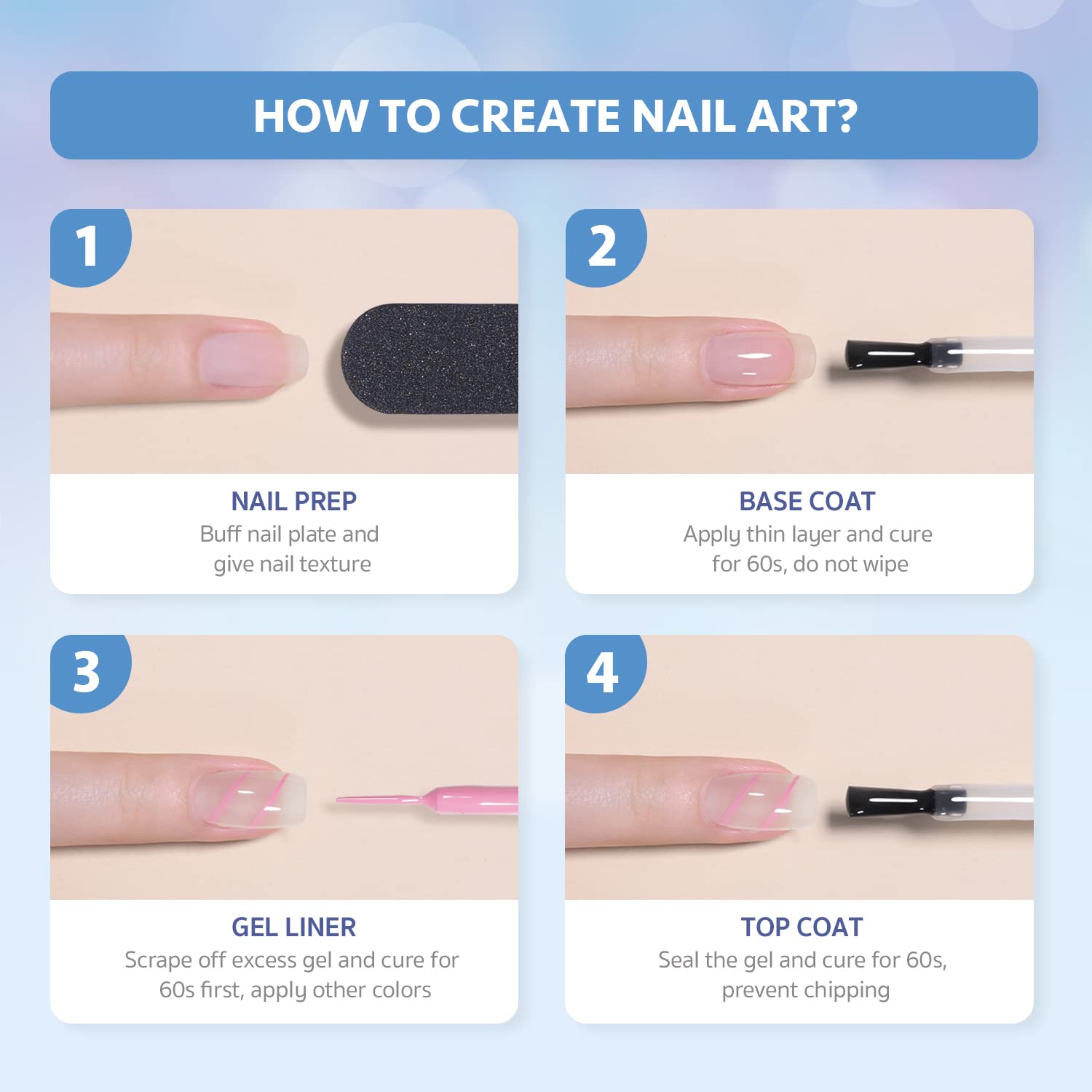 HOW TO CREATE NAIL ART?

1

NAIL PREP
Buff nail plate and give nail texture

2

BASE COAT
Apply thin layer and cure for 60s, do not wipe

3

GEL LINER
Scrape off excess gel and cure for 60s first, apply other colors

4

TOP COAT
Seal the gel and cure for 60s, prevent chipping