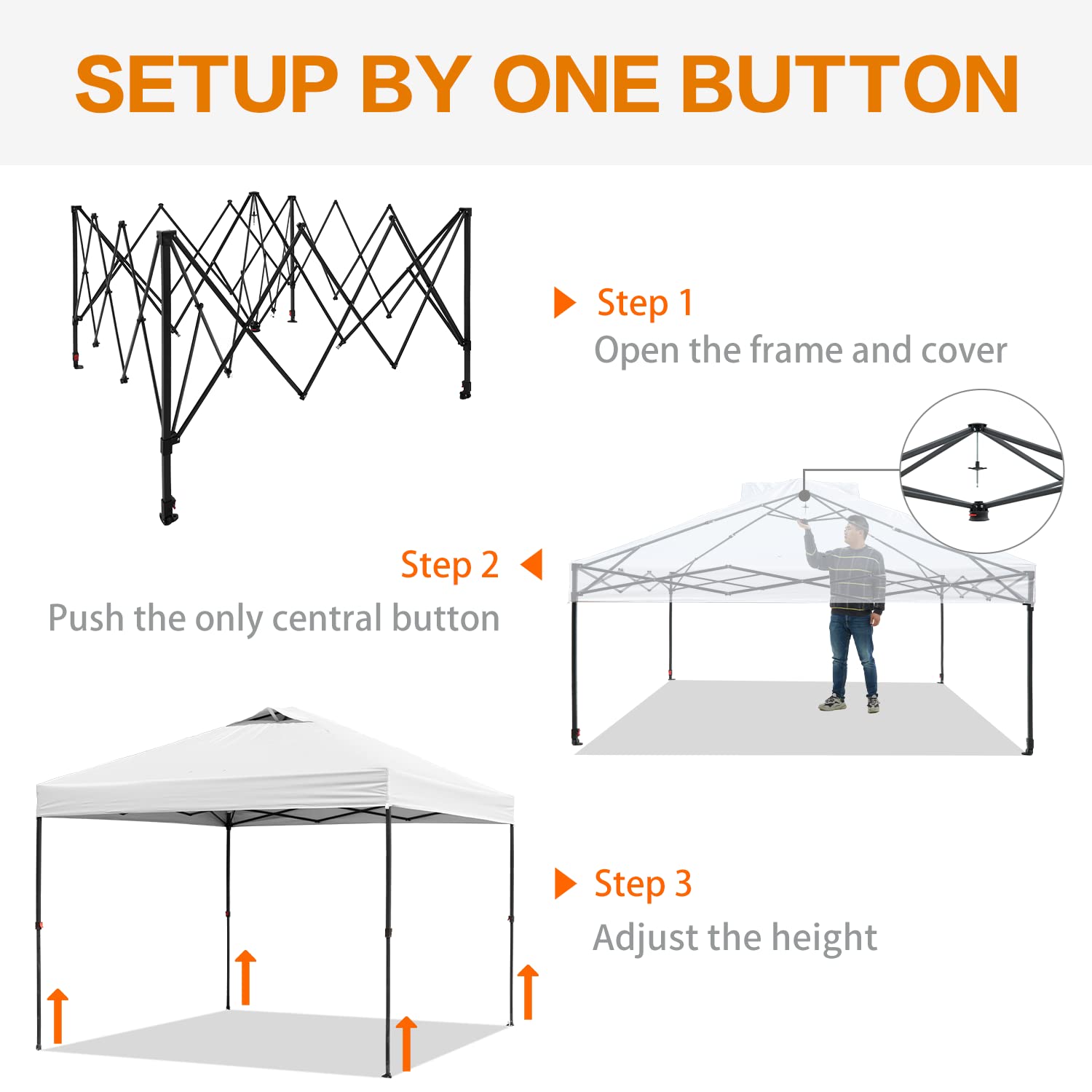 SETUP BY ONE BUTTON

Step 1
Open the frame and cover

Step 2
Push the only central button

Step 3
Adjust the height