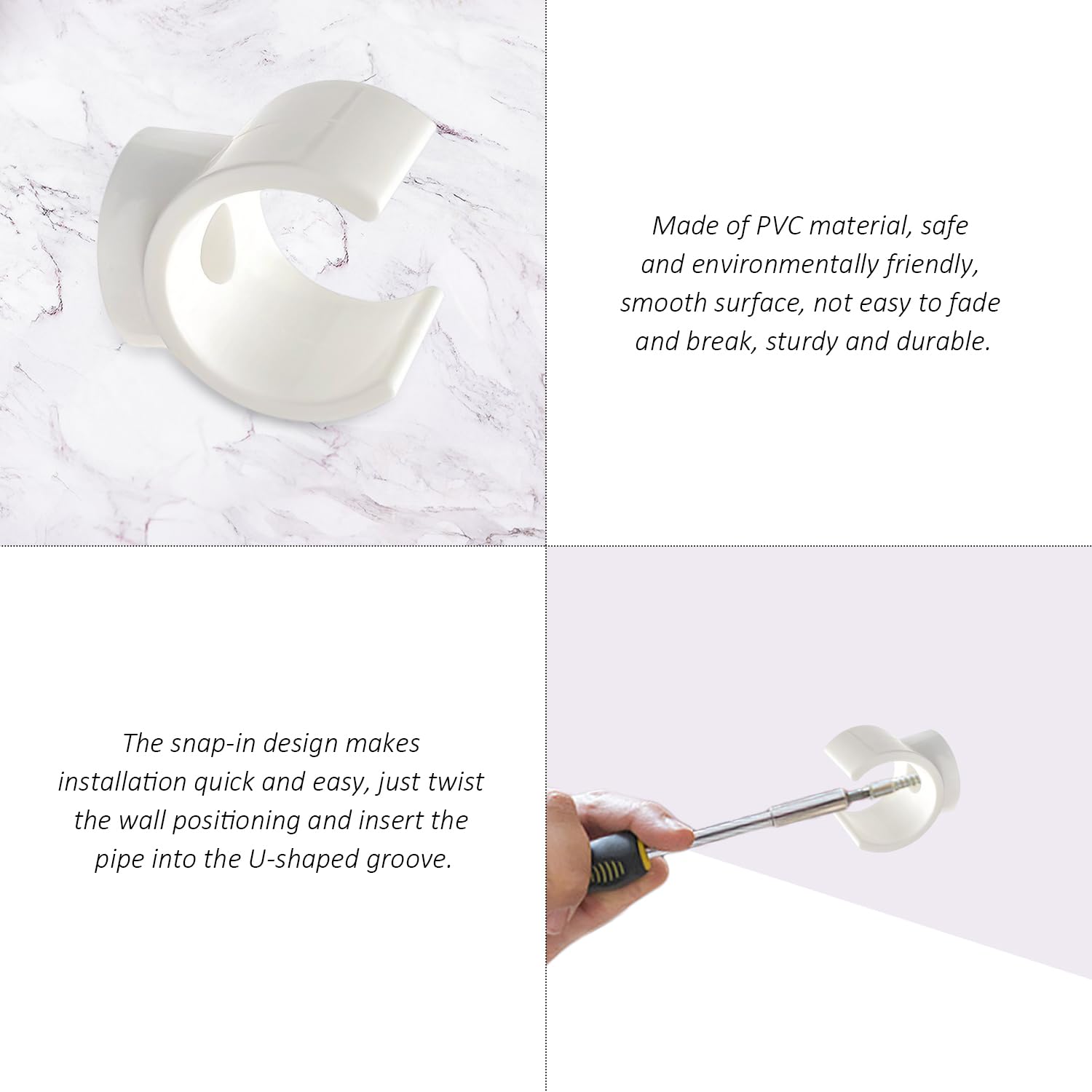 Made of PVC material, safe and environmentally friendly, smooth surface, not easy to fade and break, sturdy and durable.

The snap-in design makes installation quick and easy, just twist the wall positioning and insert the pipe into the U-shaped groove.