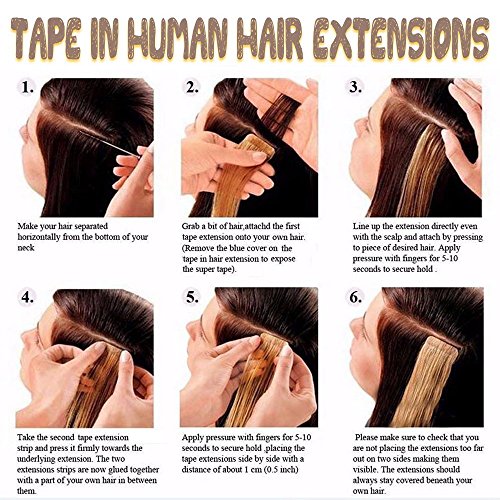 TAPE IN HUMAN HAIR EXTENSIONS

1.

Make your hair separated horizontally from the bottom of your neck

2.

Grab a bit of hair,attachd the first tape extension onto your own hair. (Remove the blue cover on the tape in hair extension to expose the super tape).

3.

Line up the extension directly even with the scalp and attach by pressing to piece of desired hair. Apply pressure with fingers for 5-10 seconds to secure hold .

4.

Take the second tape extension strip and press it firmly towards the underlying extension. The two extensions strips are now glued together with a part of your own hair in between them.

5.

Apply pressure with fingers for 5-10 seconds to secure hold ,placing the tape extensions side by side with a distance of about 1 cm (0.5 inch)

6.

Please make sure to check that you are not placing the extensions too far out on two sides making them visible. The extensions should always stay covered beneath your own hair.