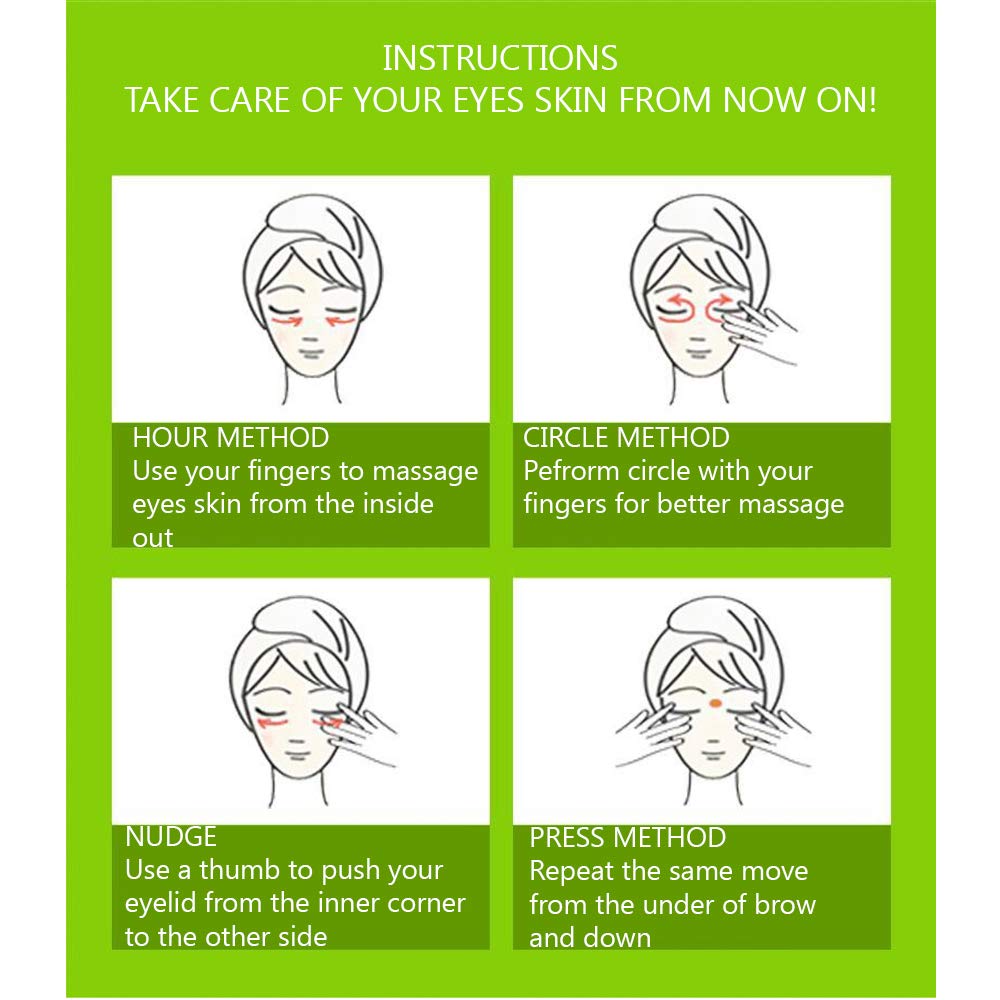 INSTRUCTIONS
TAKE CARE OF YOUR EYES SKIN FROM NOW ON!

HOUR METHOD
Use your fingers to massage eyes skin from the inside out

CIRCLE METHOD
Pefrorm circle with your fingers for better massage

NUDGE
Use a thumb to push your eyelid from the inner corner to the other side

PRESS METHOD
Repeat the same move from the under of brow and down