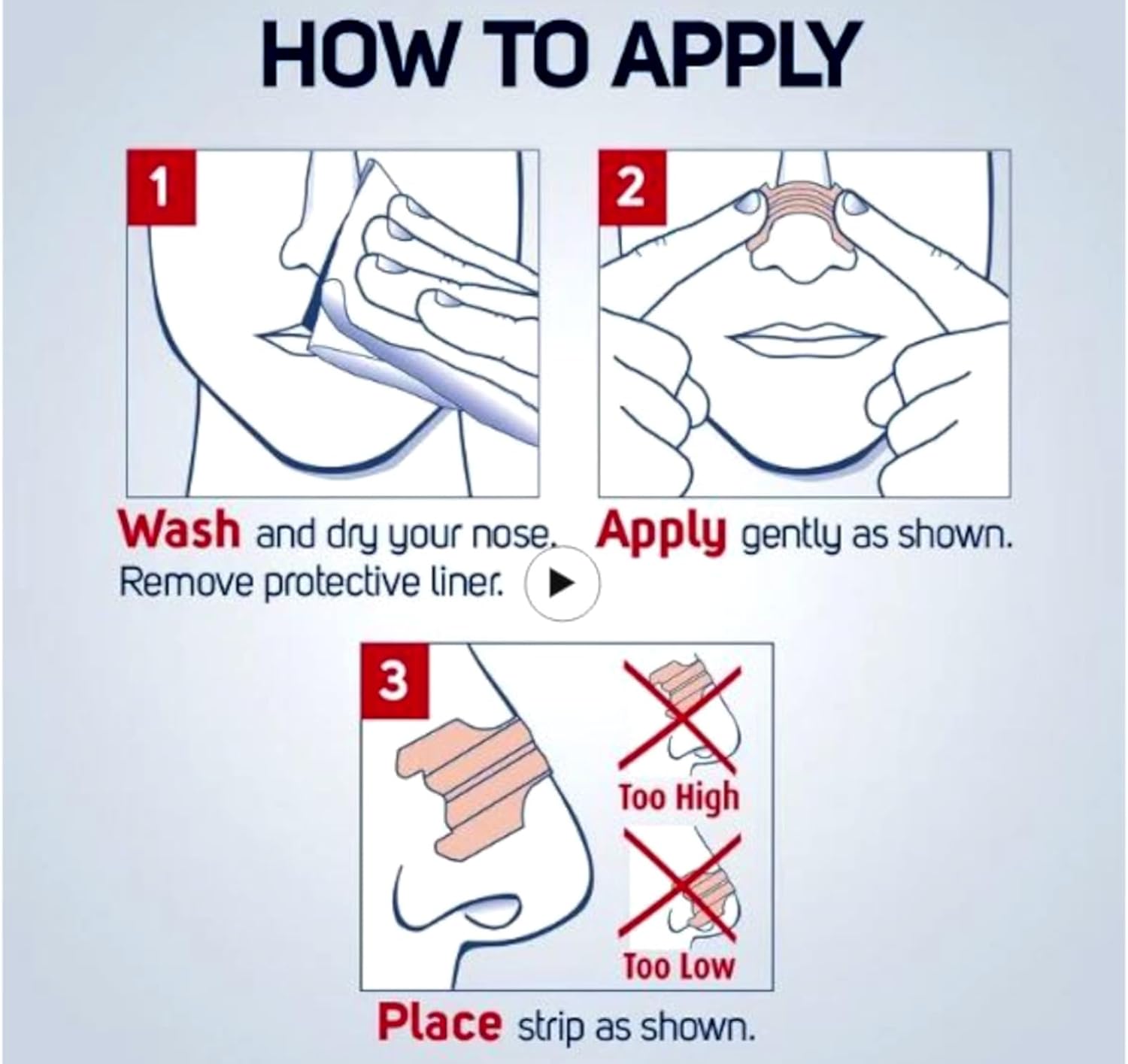 HOW TO APPLY

1

Wash and dry your nose. Remove protective liner.

2

Apply gently as shown.

3

Too High

Too Low

Place strip as shown.