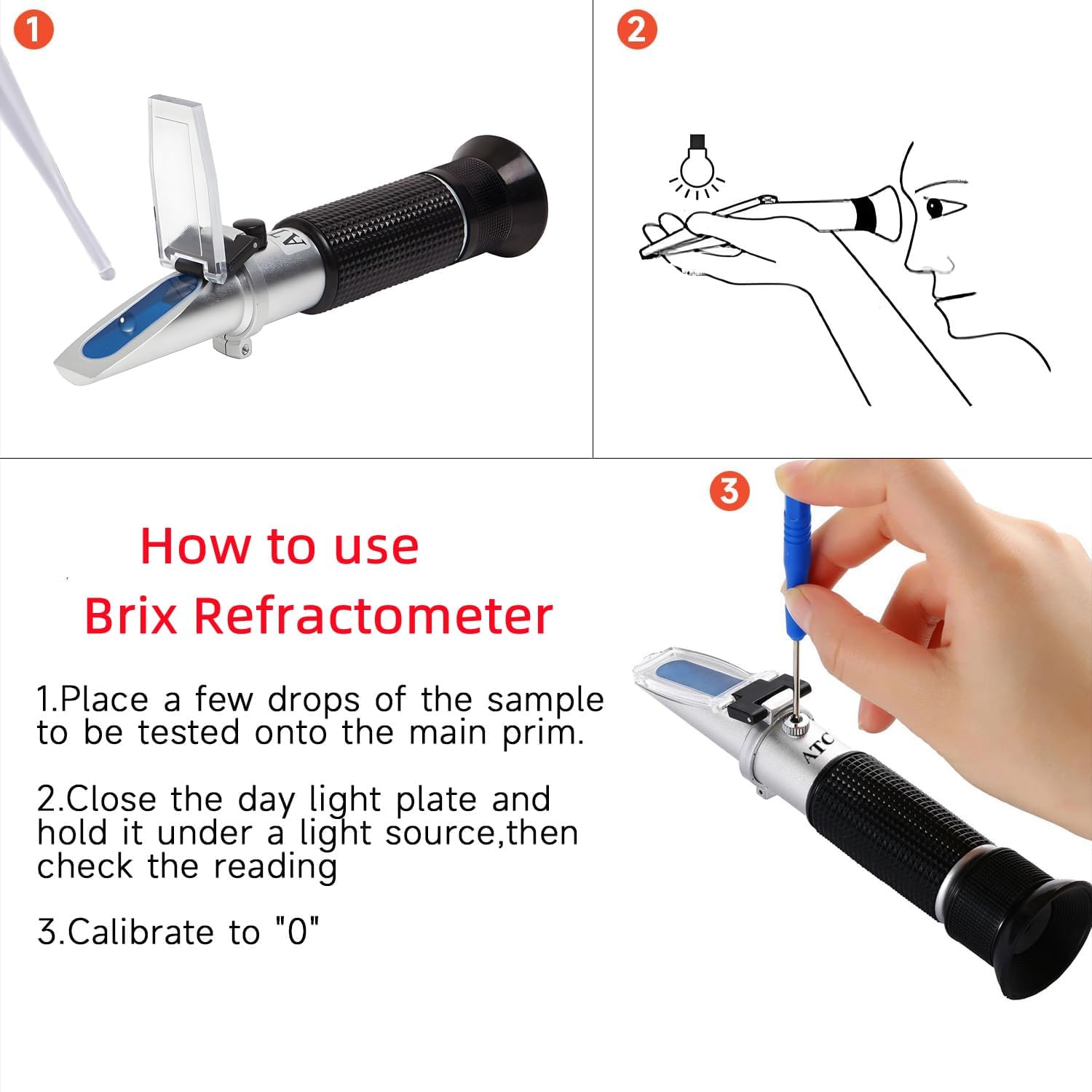 1

2

3

How to use
Brix Refractometer

1.Place a few drops of the sample to be tested onto the main prim.

2.Close the day light plate and hold it under a light source,then check the reading

3.Calibrate to "0"

ATC