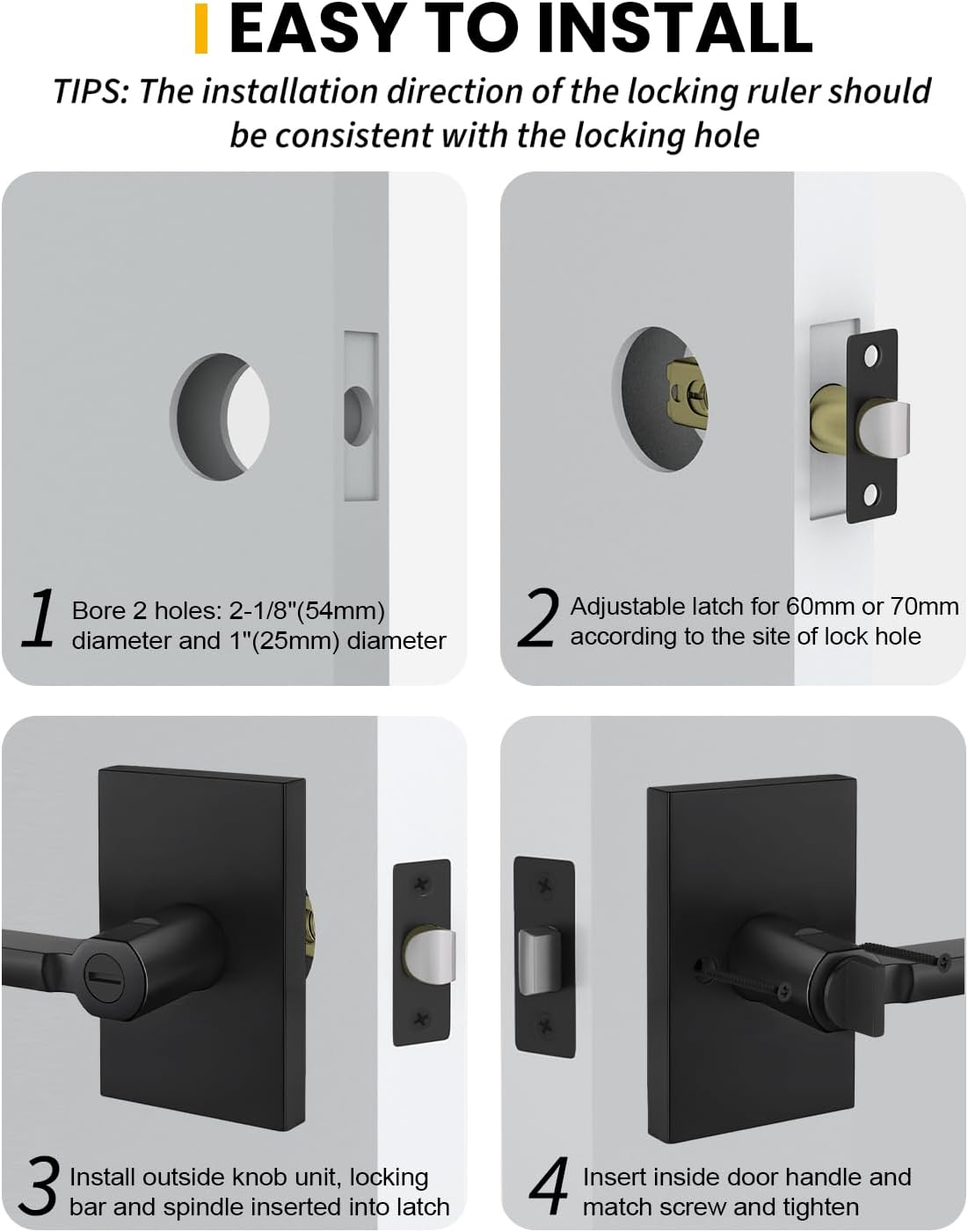 EASY TO INSTALL

TIPS: The installation direction of the locking ruler should be consistent with the locking hole

1 Bore 2 holes: 2-1/8"(54mm) diameter and 1"(25mm) diameter

2 Adjustable latch for 60mm or 70mm according to the site of lock hole

3 Install outside knob unit, locking bar and spindle inserted into latch

4 Insert inside door handle and match screw and tighten