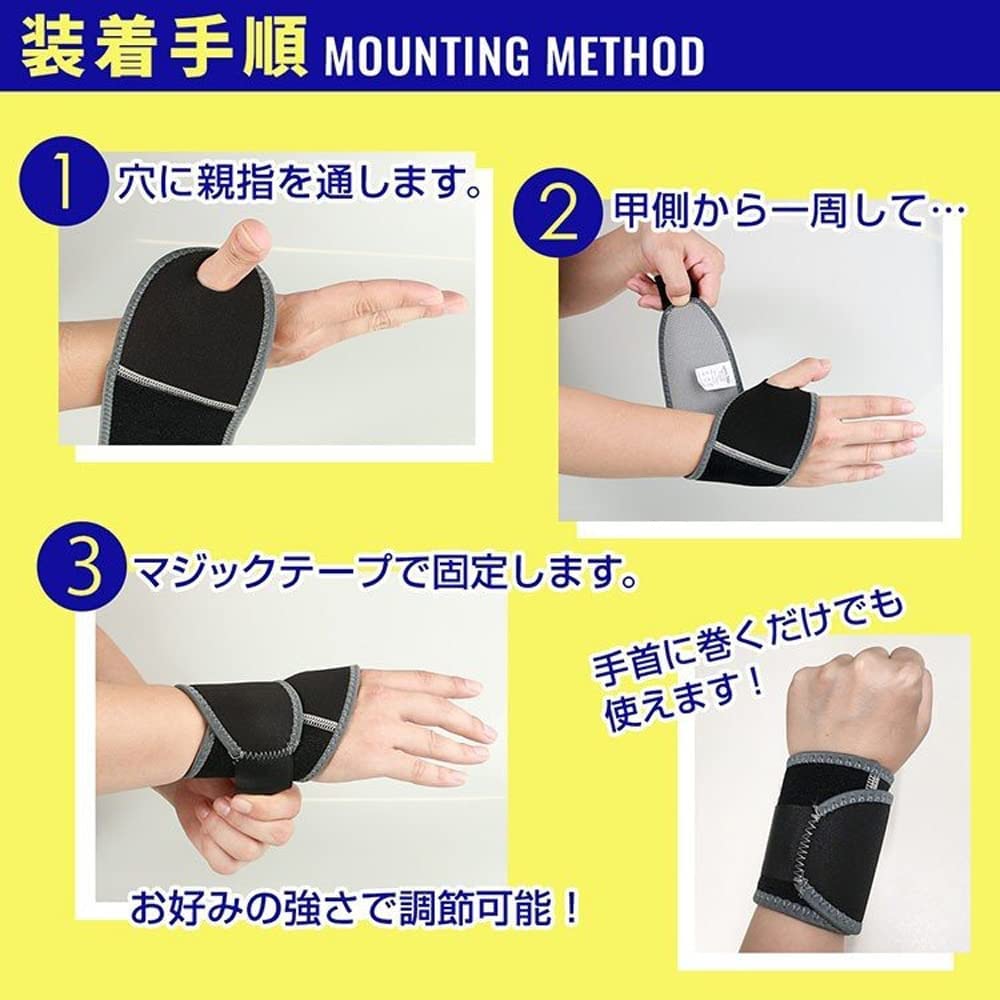 装着手順 MOUNTING METHOD

1 穴に親指を通します。

2 甲側から一周して…

3 マジックテープで固定します。

手首に巻くだけでも使えます！

お好みの強さで調節可能！