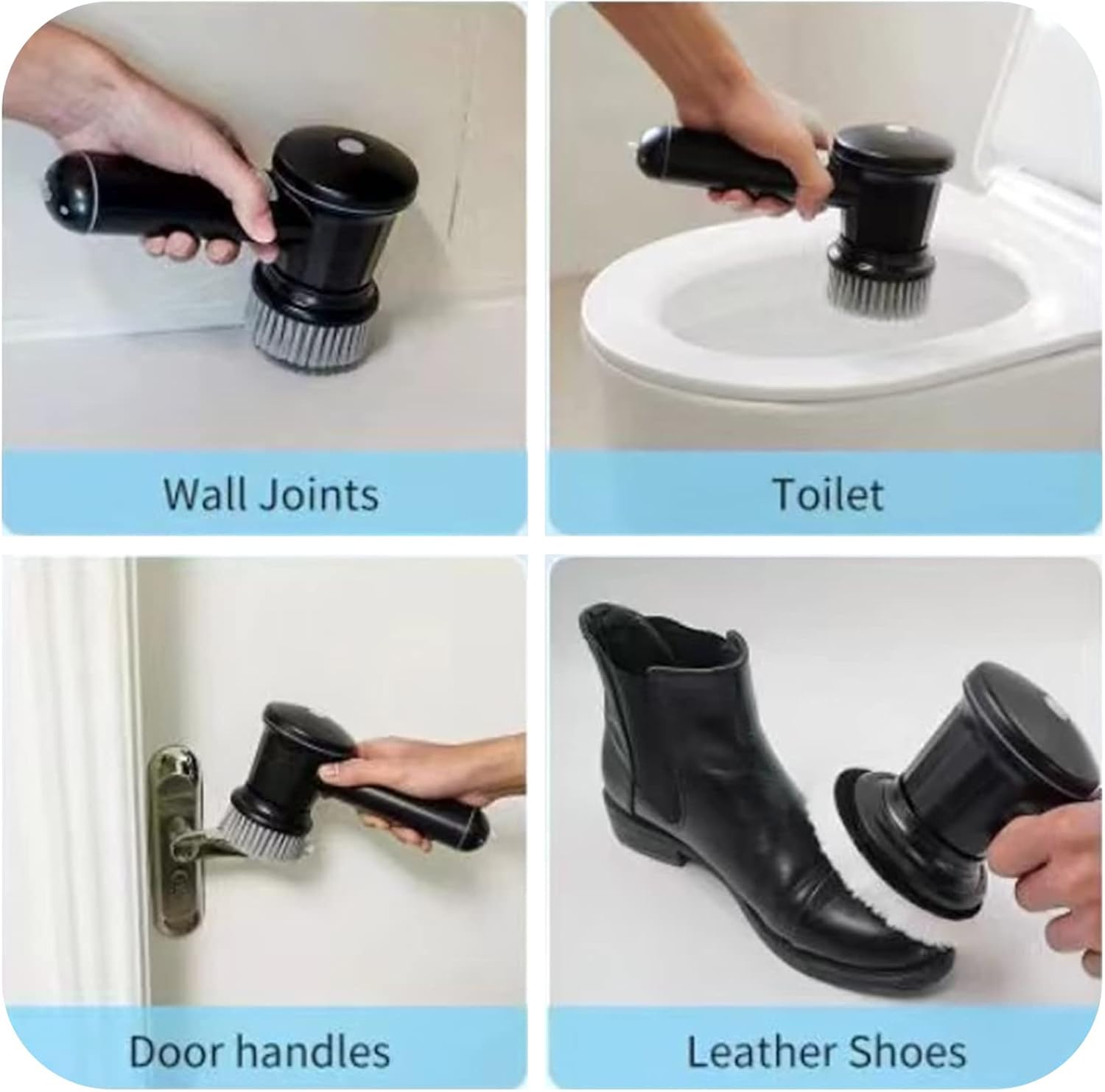 Wall Joints

Toilet

Door handles

Leather Shoes