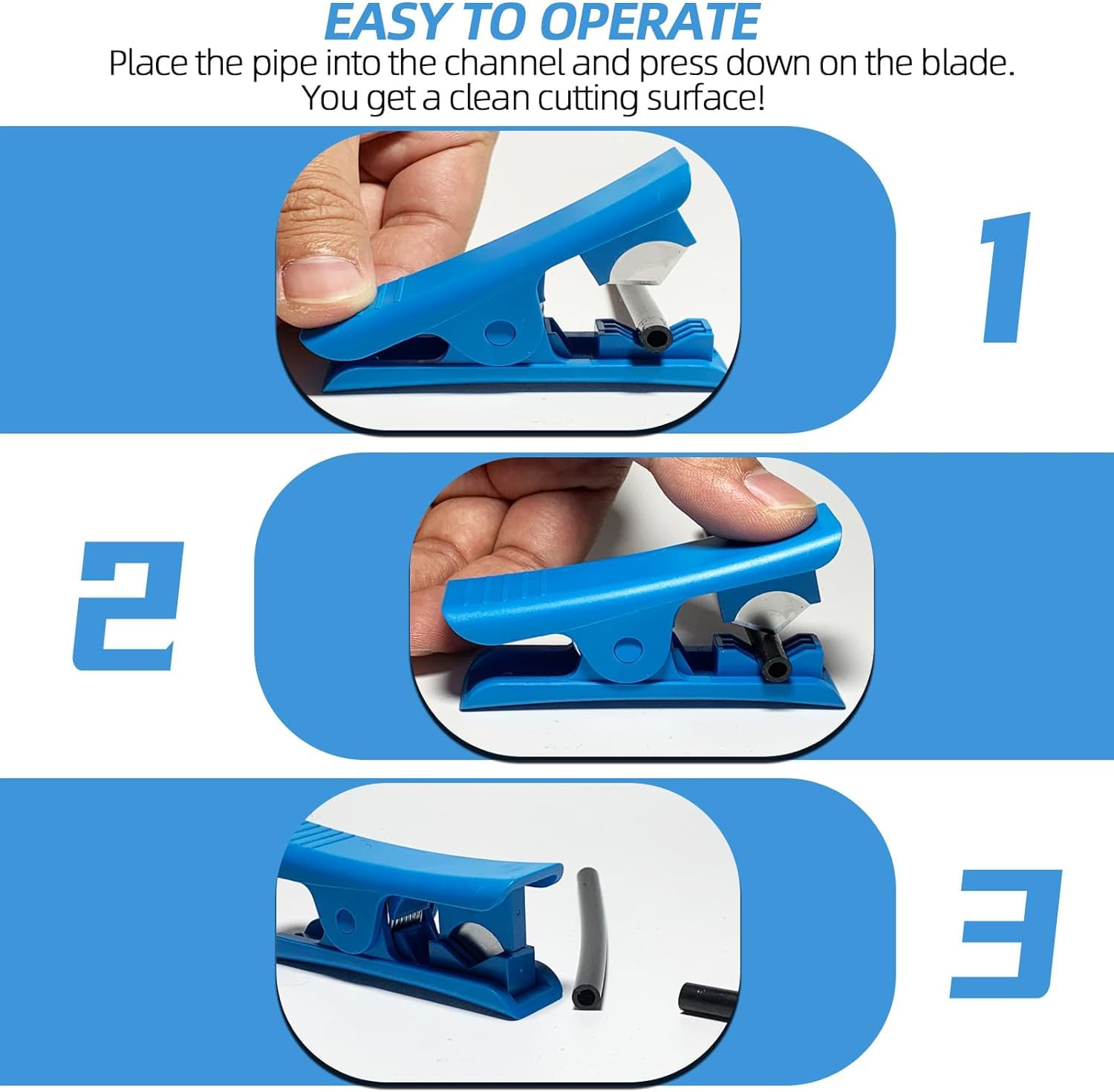 EASY TO OPERATE
Place the pipe into the channel and press down on the blade. You get a clean cutting surface!

1

2

3