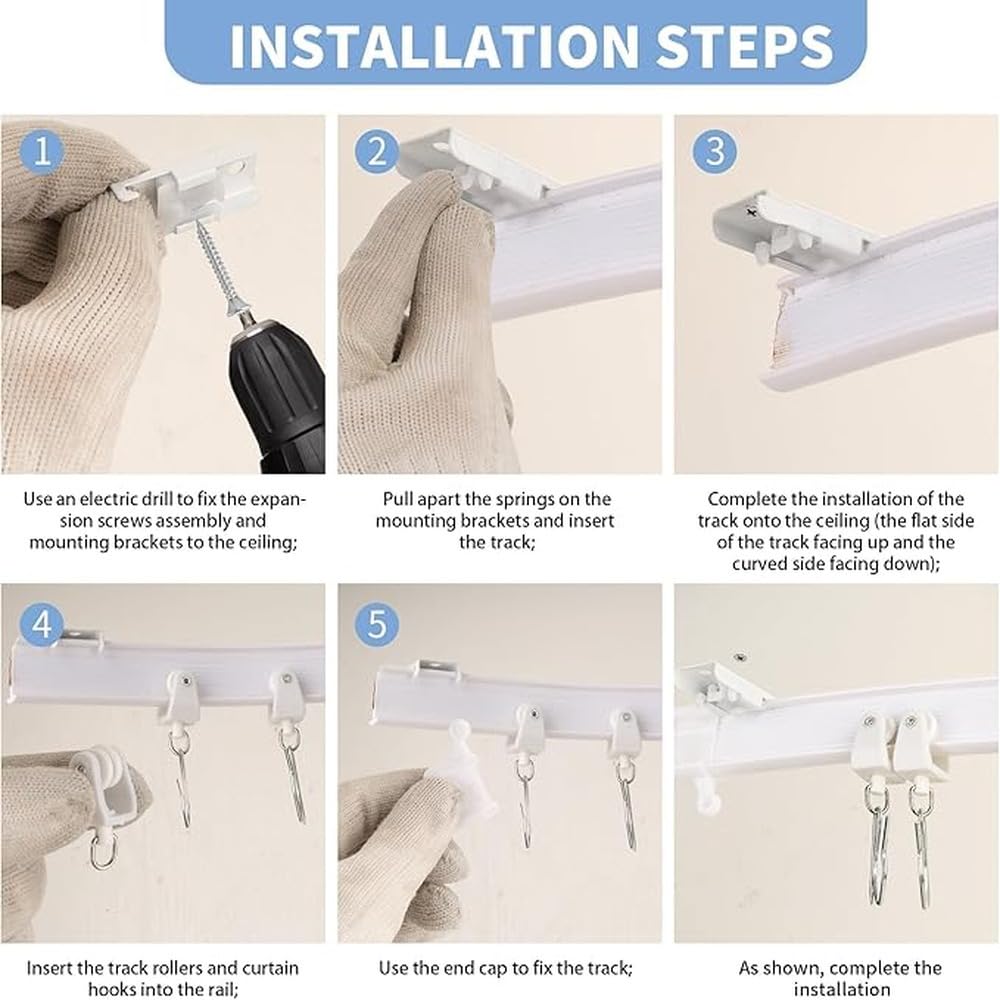 INSTALLATION STEPS

1

Use an electric drill to fix the expansion screws assembly and mounting brackets to the ceiling;

2

Pull apart the springs on the mounting brackets and insert the track;

3

Complete the installation of the track onto the ceiling (the flat side of the track facing up and the curved side facing down);

4

Insert the track rollers and curtain hooks into the rail;

5

Use the end cap to fix the track;

As shown, complete the installation