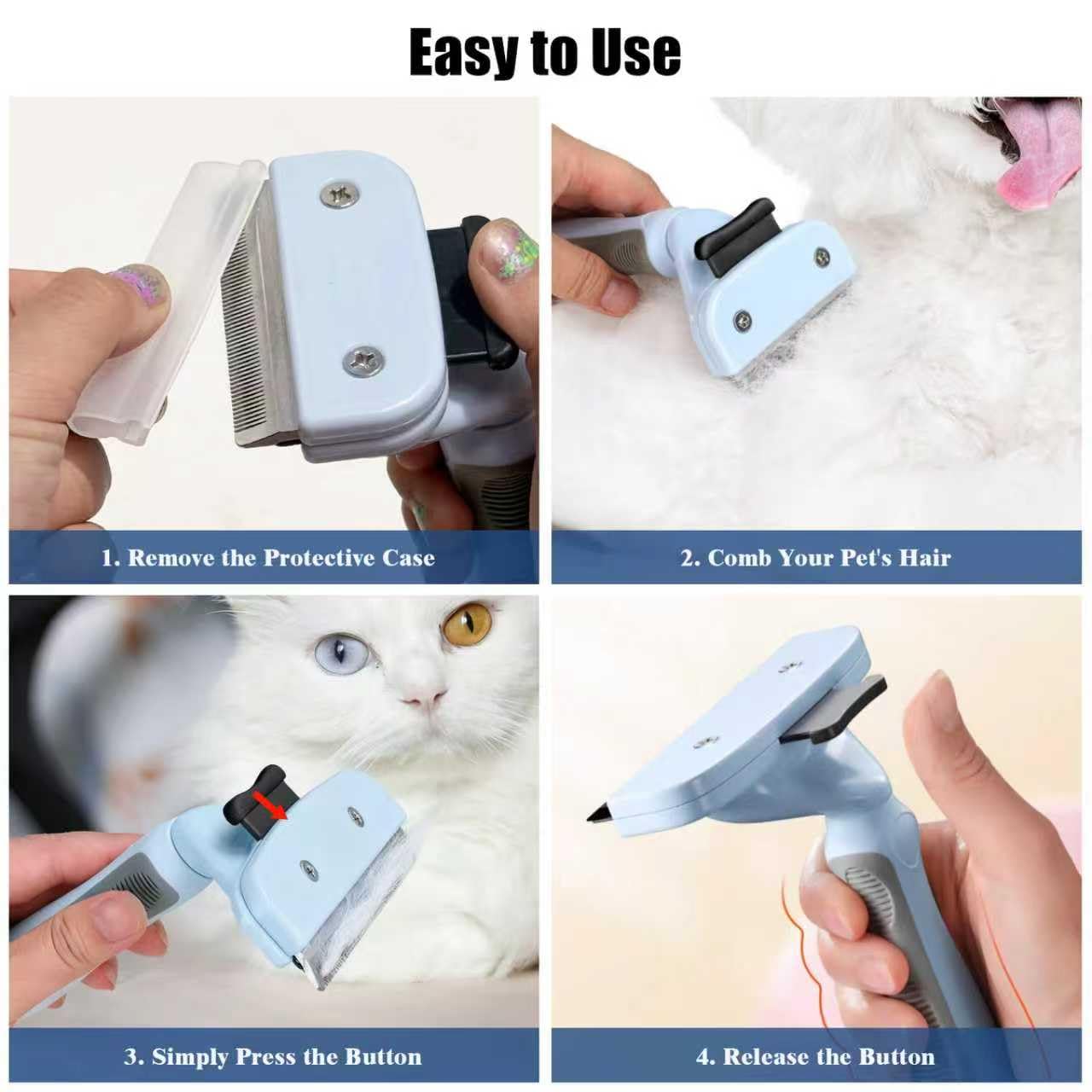 Easy to Use

1. Remove the Protective Case

2. Comb Your Pet's Hair

3. Simply Press the Button

4. Release the Button