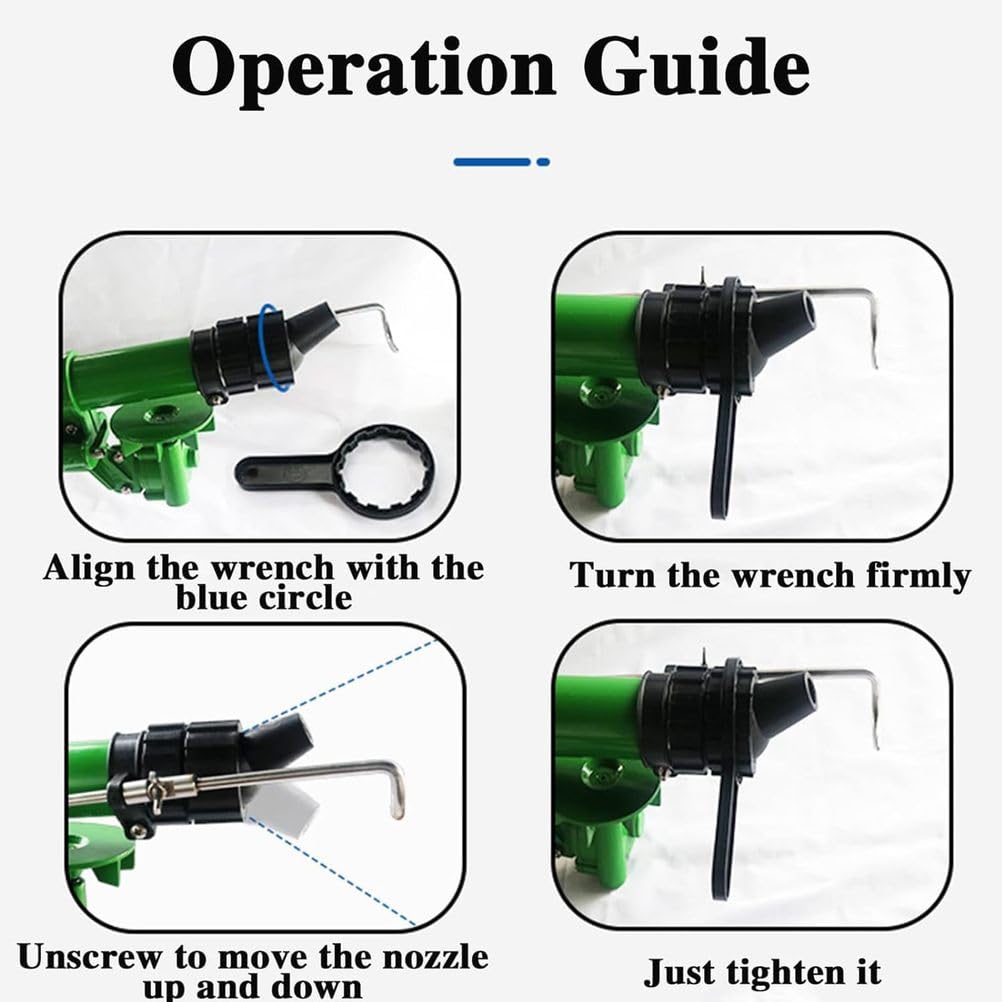 Operation Guide

Align the wrench with the blue circle

Turn the wrench firmly

Unscrew to move the nozzle up and down

Just tighten it