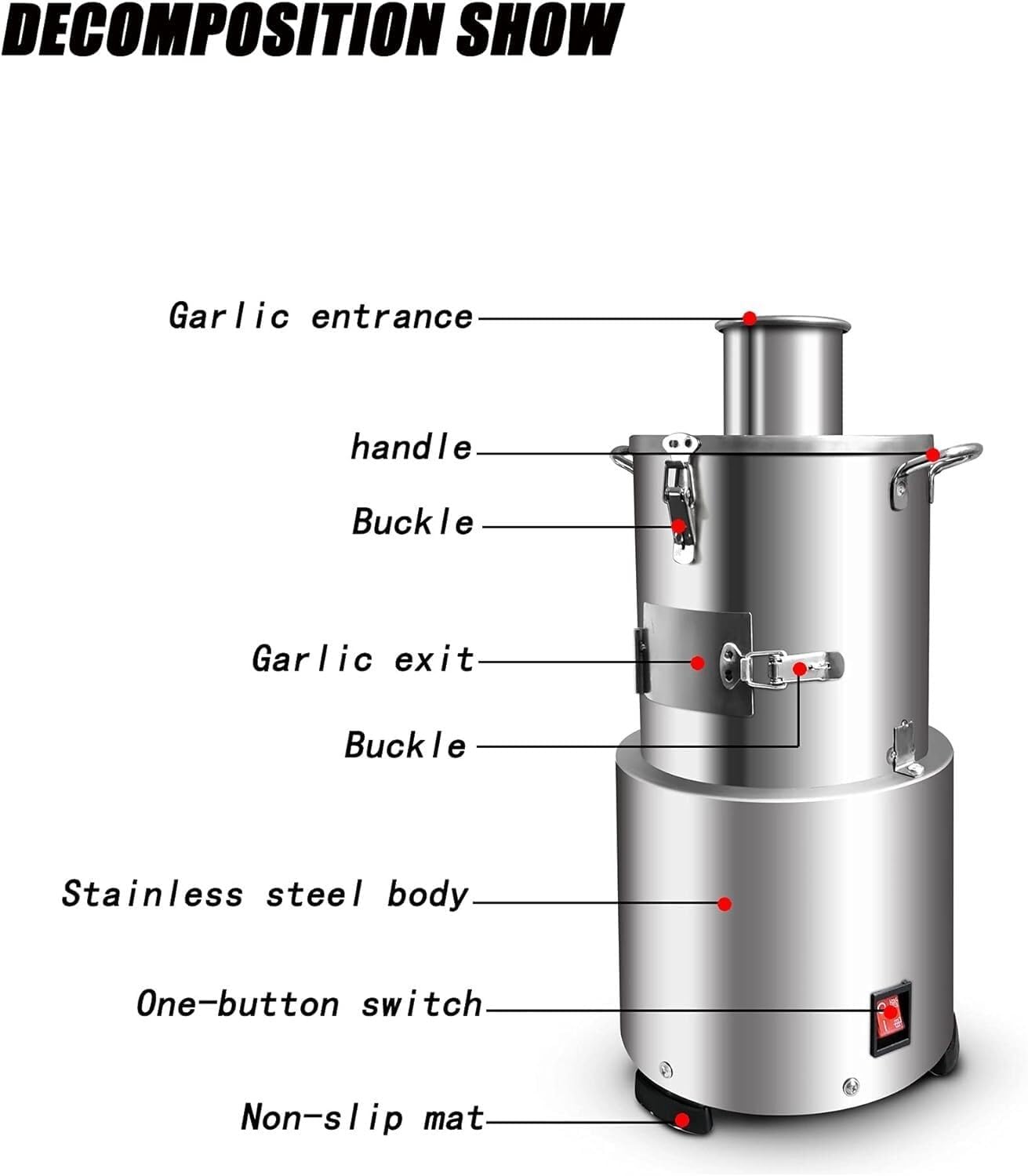 DECOMPOSITION SHOW

Garlic entrance

handle

Buckle

Garlic exit

Buckle

Stainless steel body

One-button switch

Non-slip mat