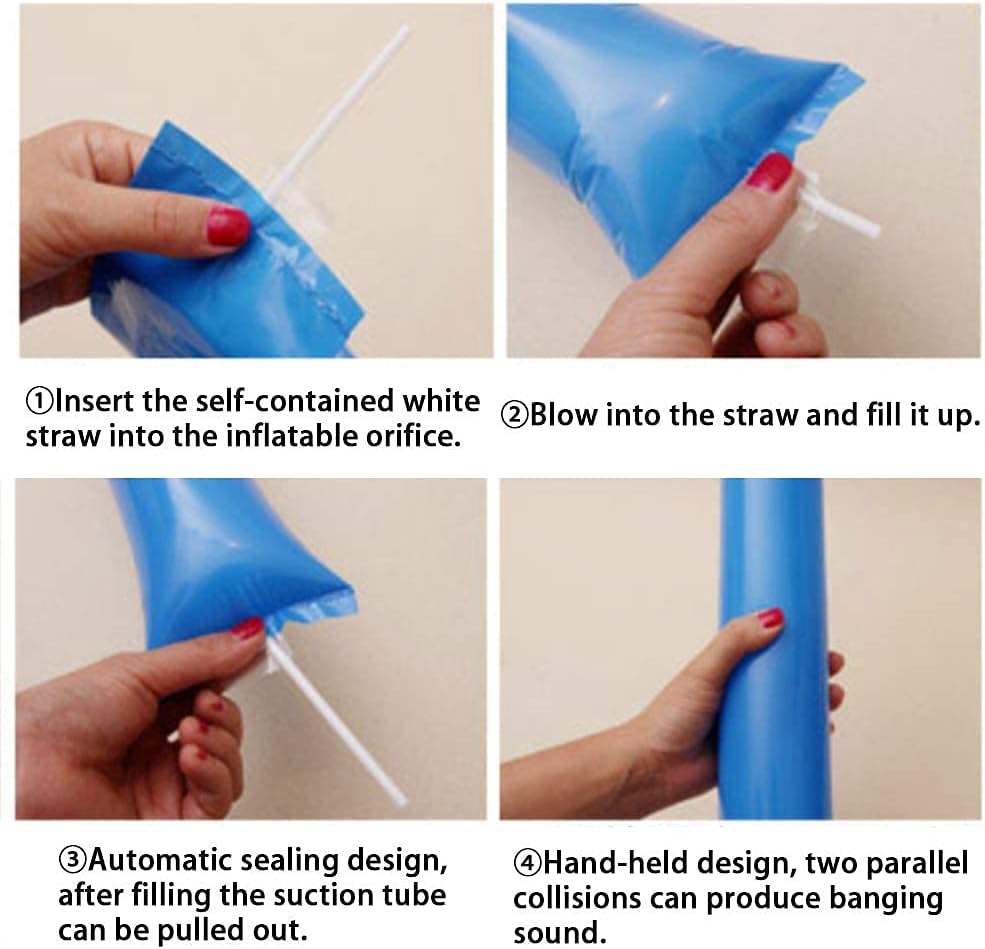 ①Insert the self-contained white straw into the inflatable orifice.

②Blow into the straw and fill it up.

③Automatic sealing design, after filling the suction tube can be pulled out.

④Hand-held design, two parallel collisions can produce banging sound.