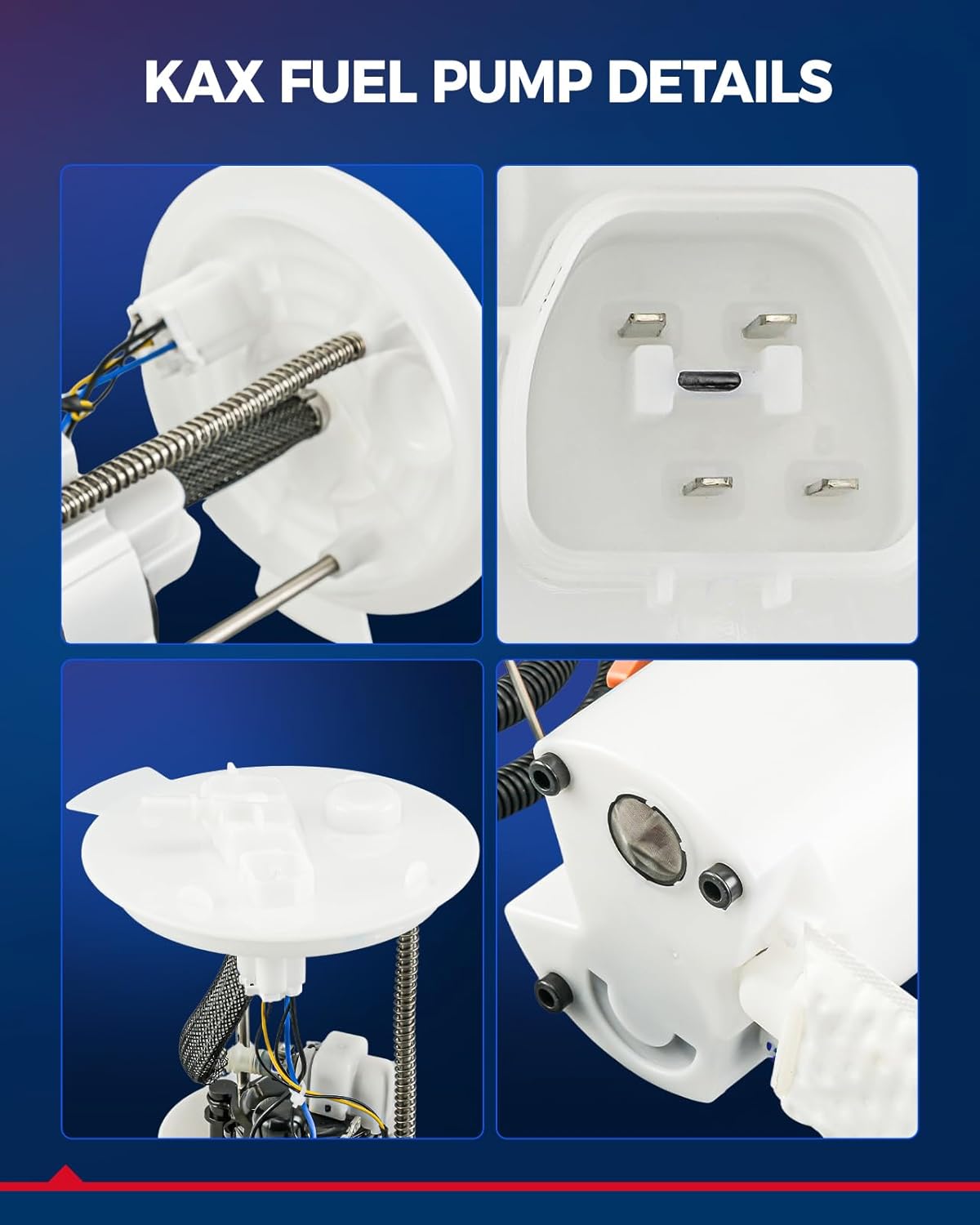 KAX FUEL PUMP DETAILS