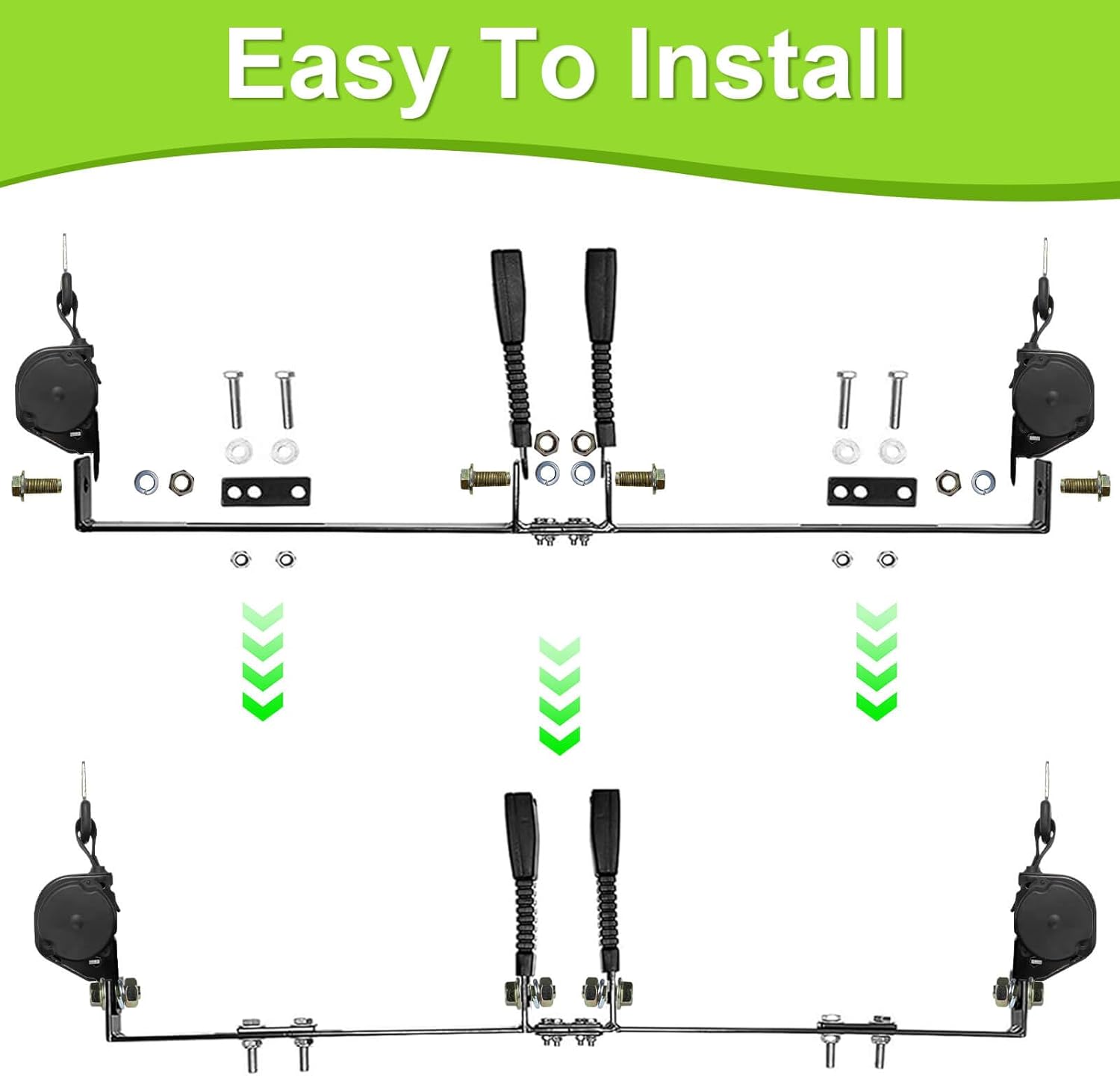 Easy To Install