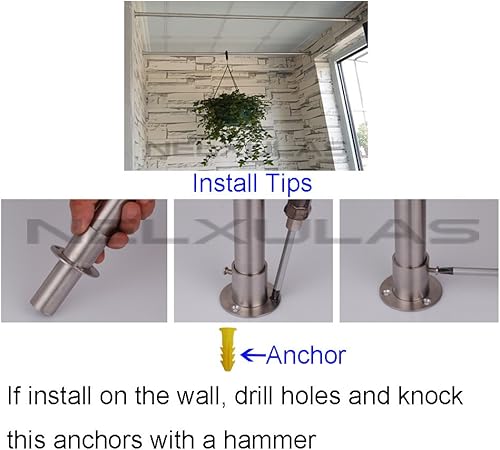 NELXULAS

Install Tips

NELXULAS

←Anchor

If install on the wall, drill holes and knock this anchors with a hammer