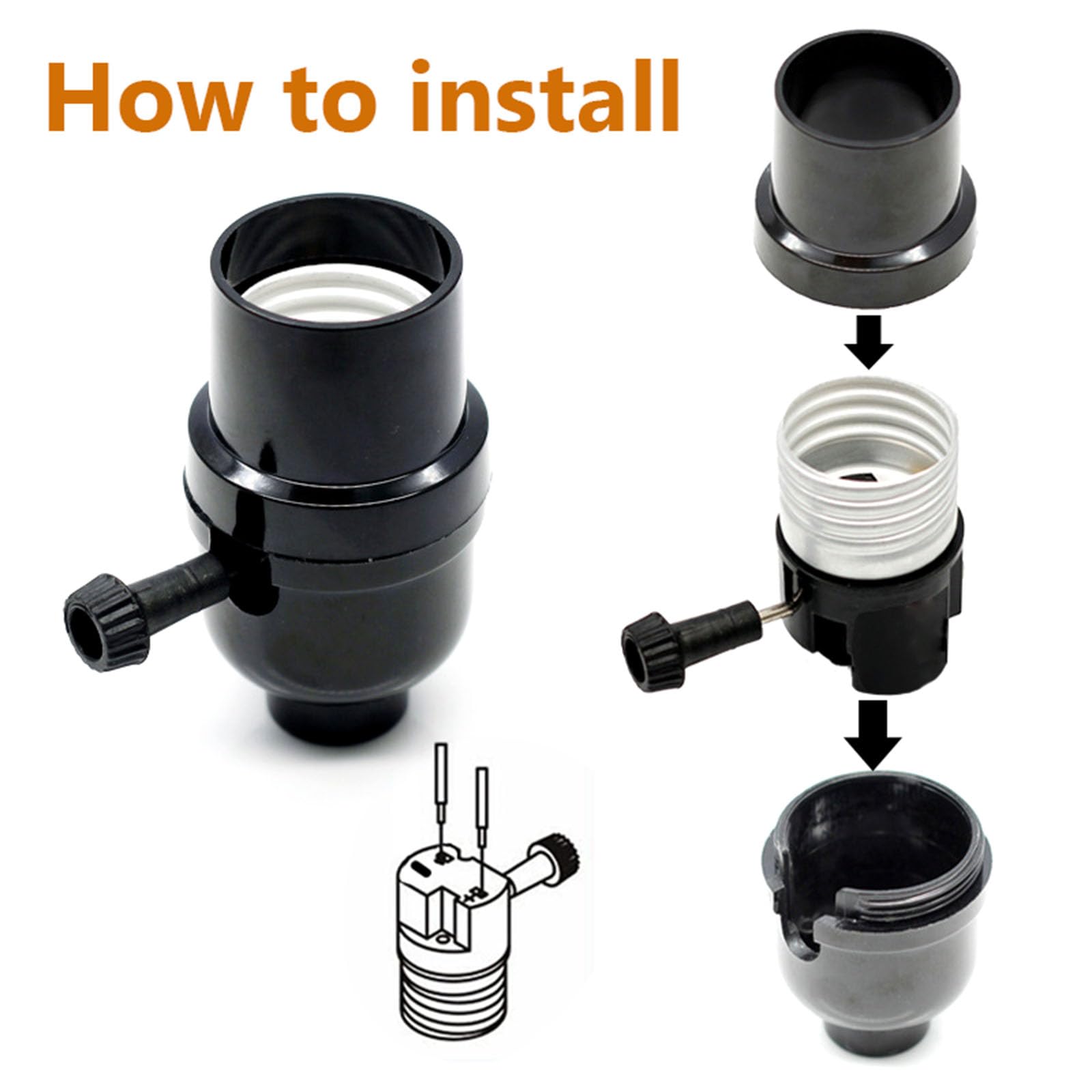 How to install