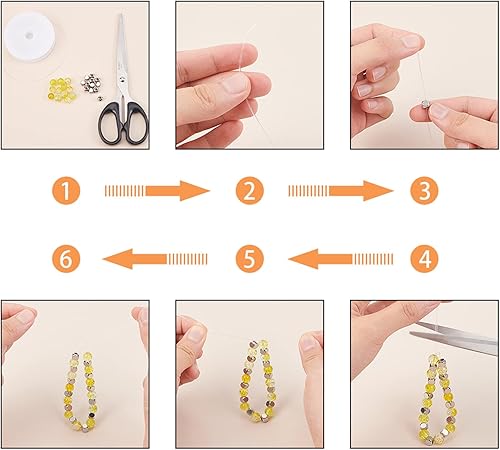 1
2
3
6
5
4