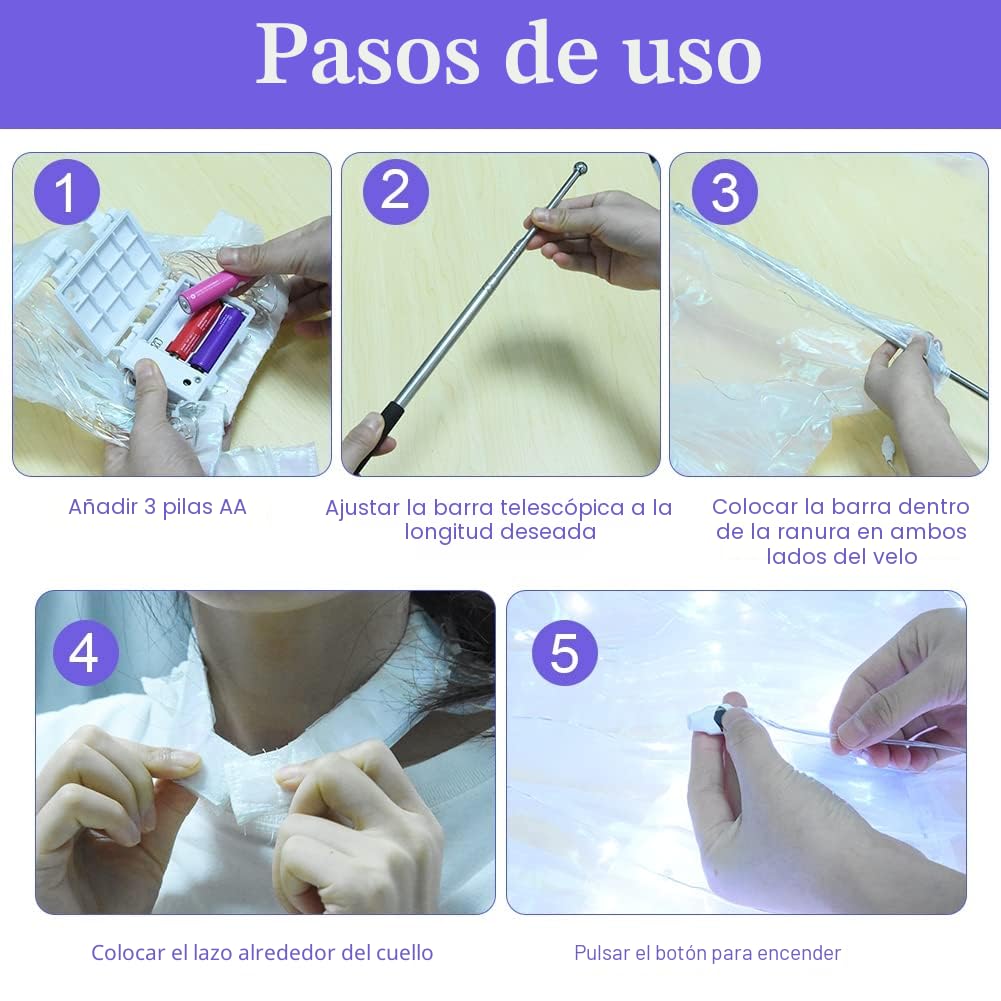 Pasos de uso

1

Añadir 3 pilas AA

2

Ajustar la barra telescópica a la longitud deseada

3

Colocar la barra dentro de la ranura en ambos lados del velo

4

Colocar el lazo alrededor del cuello

5

Pulsar el botón para encender