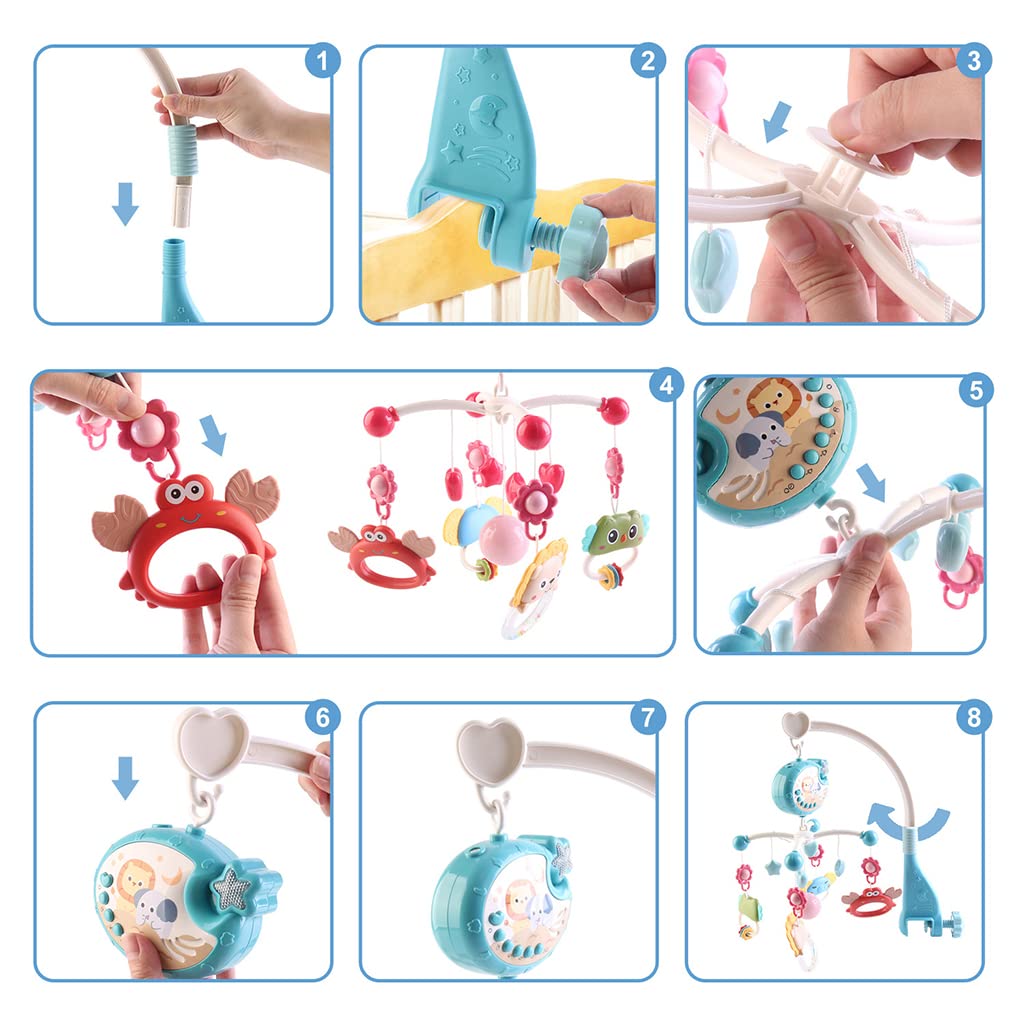 1

2

3

4

5

6

7

8