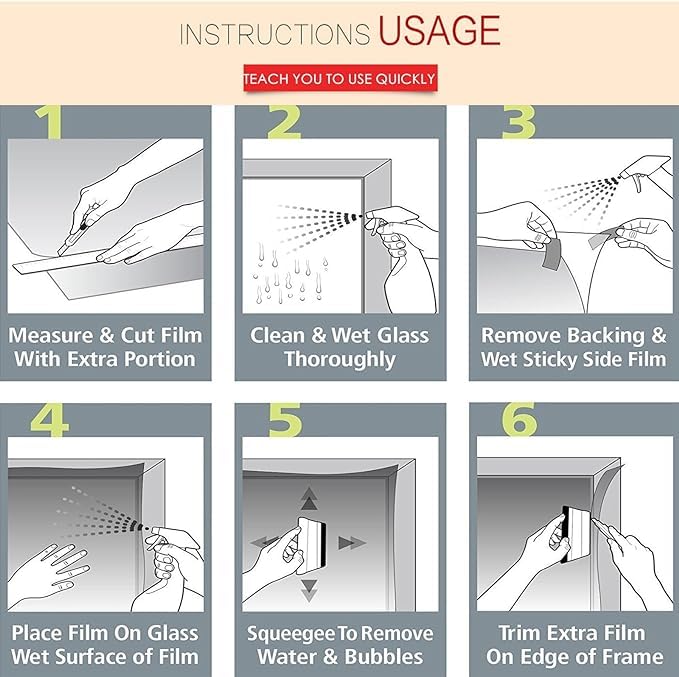 INSTRUCTIONS USAGE

TEACH YOU TO USE QUICKLY

1
Measure & Cut Film With Extra Portion

2
Clean & Wet Glass Thoroughly

3
Remove Backing & Wet Sticky Side Film

4
Place Film On Glass Wet Surface of Film

5
Squeegee To Remove Water & Bubbles

6
Trim Extra Film On Edge of Frame