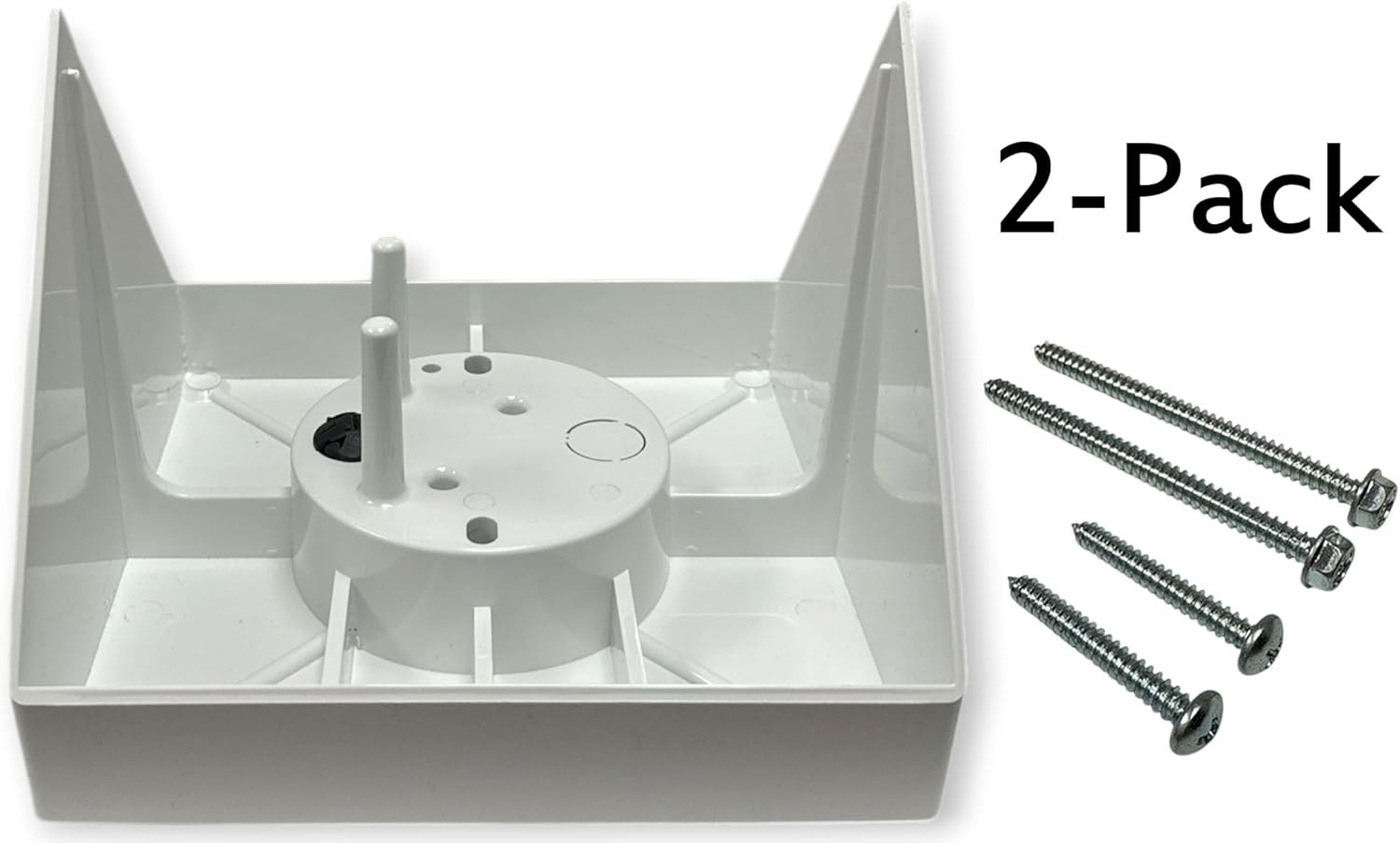 2-Pack