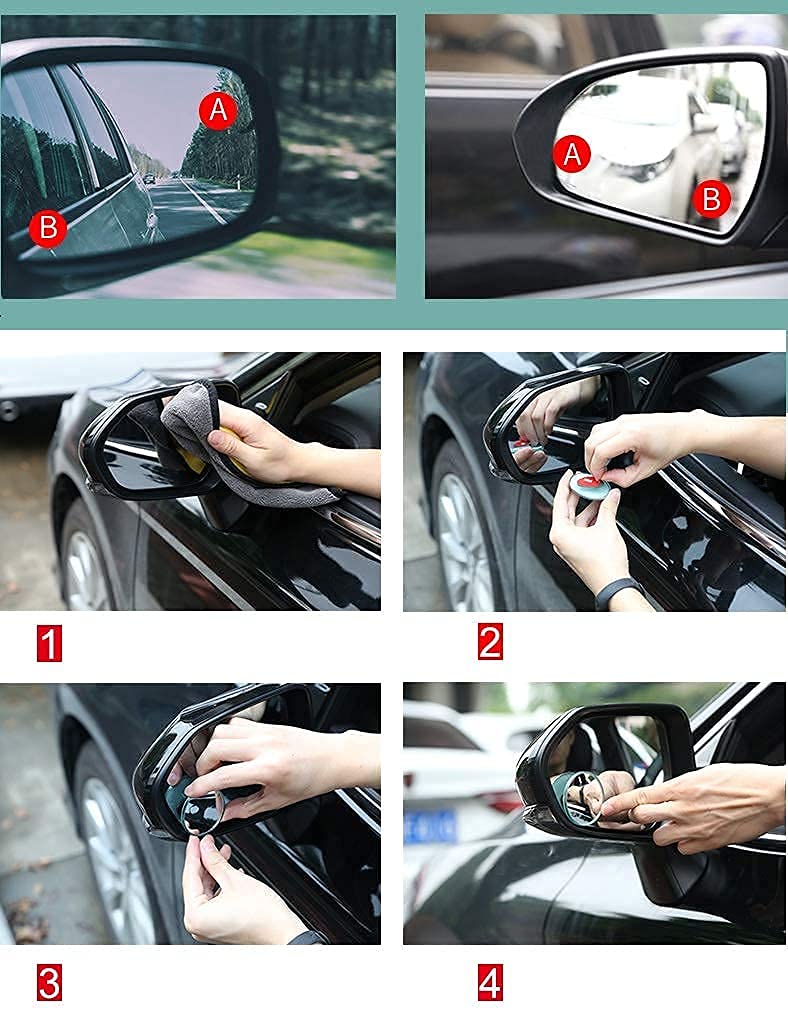 A
B
A
B
1
2
3
4