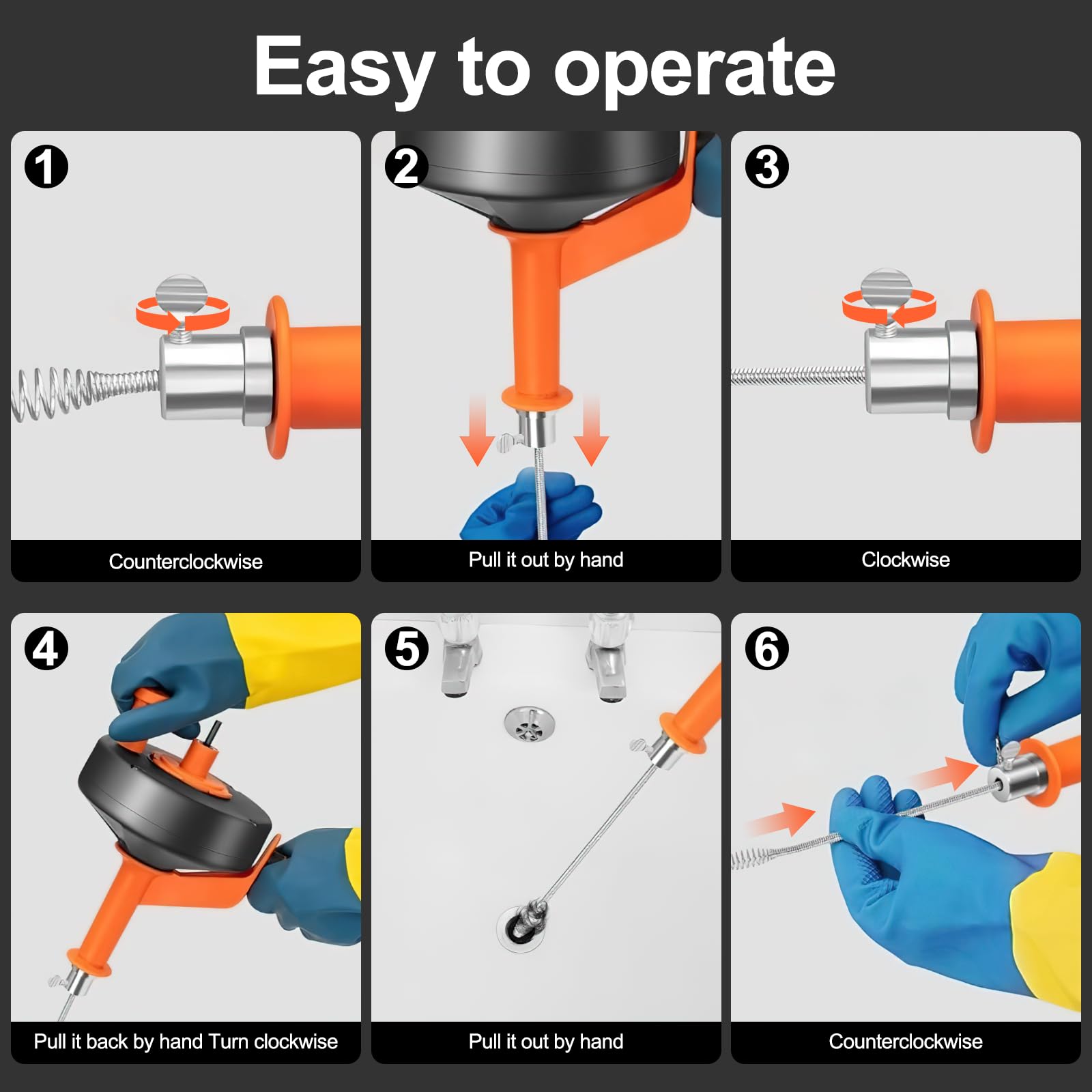 Easy to operate

1
Counterclockwise

2
Pull it out by hand

3
Clockwise

4
Pull it back by hand Turn clockwise

5
Pull it out by hand

6
Counterclockwise