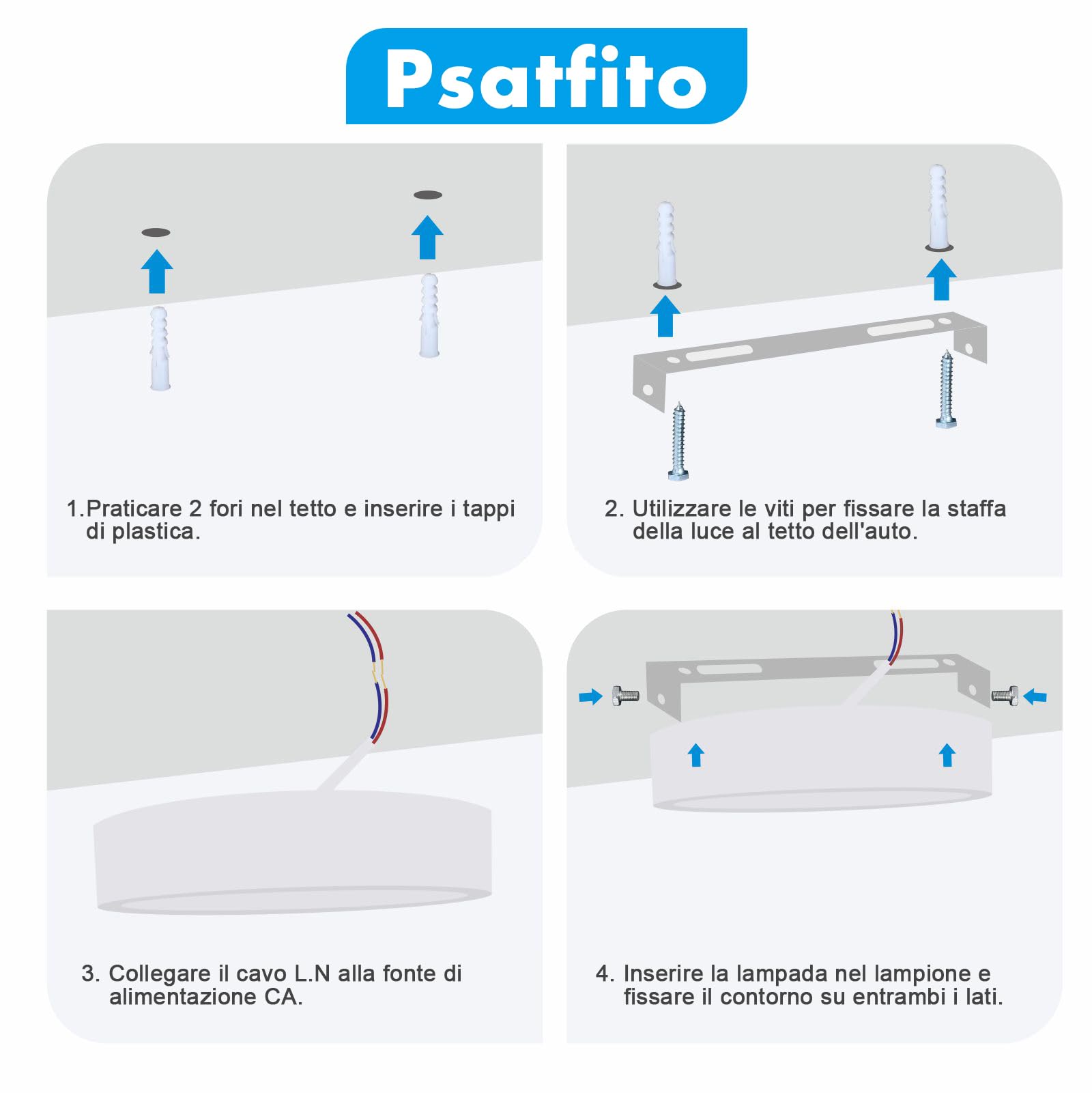 Psatfito

1.Praticare 2 fori nel tetto e inserire i tappi di plastica.

2. Utilizzare le viti per fissare la staffa della luce al tetto dell'auto.

3. Collegare il cavo L.N alla fonte di alimentazione CA.

4. Inserire la lampada nel lampione e fissare il contorno su entrambi i lati.