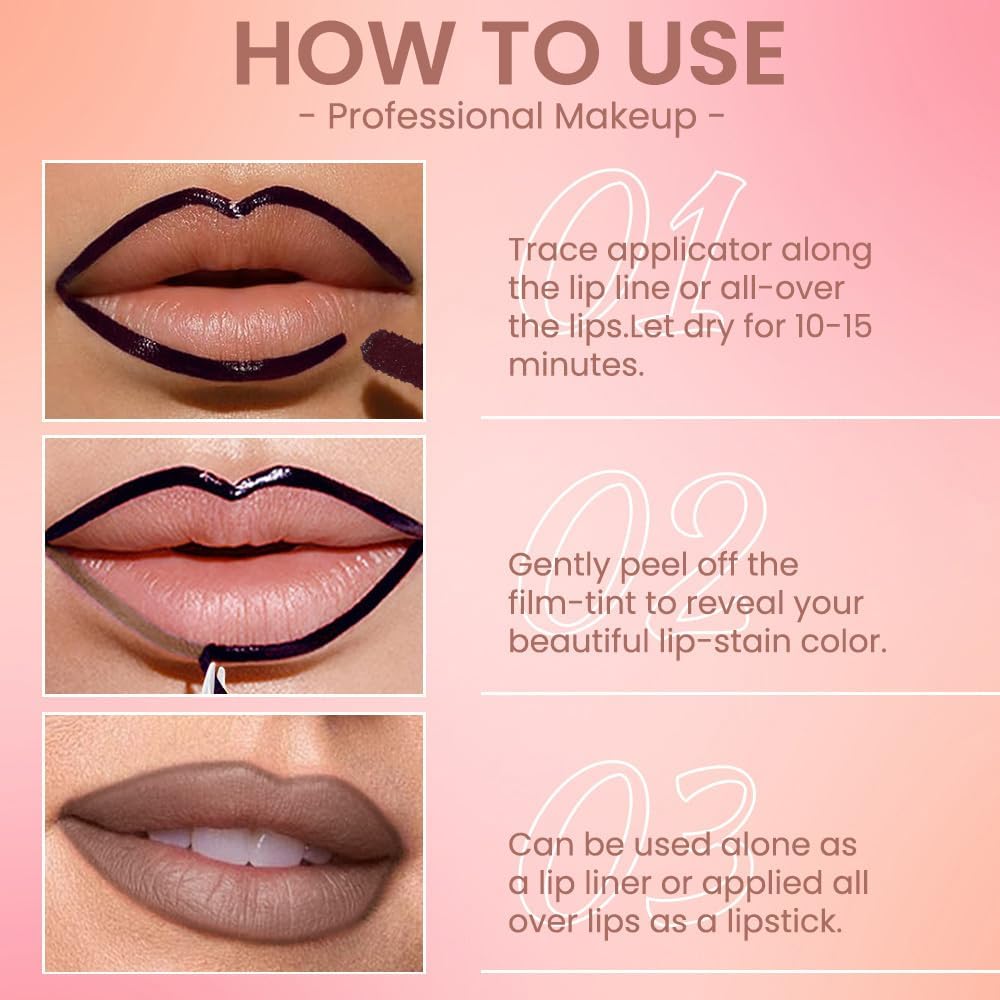 HOW TO USE
- Professional Makeup -

01
Trace applicator along the lip line or all-over the lips.Let dry for 10-15 minutes.

02
Gently peel off the film-tint to reveal your beautiful lip-stain color.

03
Can be used alone as a lip liner or applied all over lips as a lipstick.