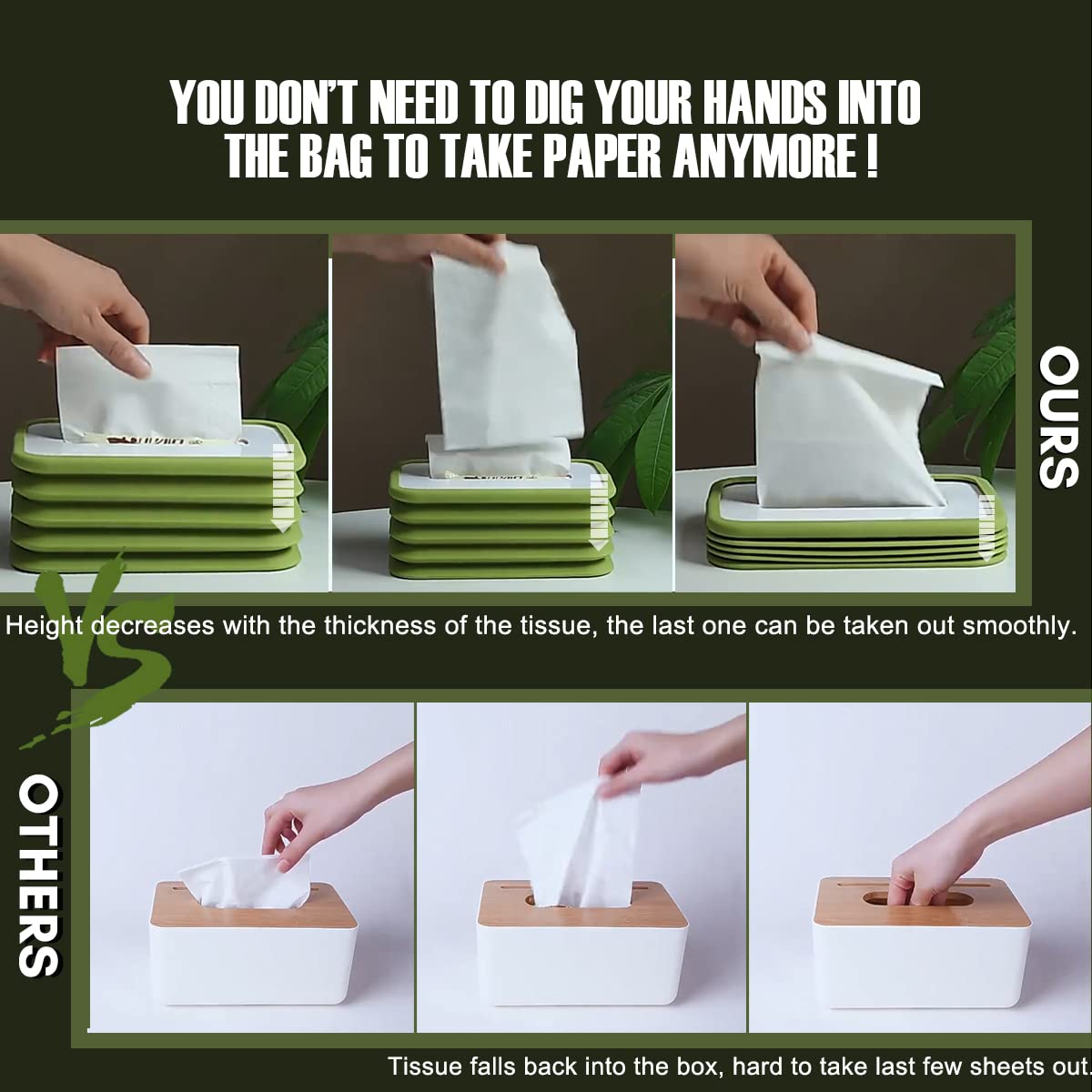 YOU DON'T NEED TO DIG YOUR HANDS INTO THE BAG TO TAKE PAPER ANYMORE !

OURS

Height decreases with the thickness of the tissue, the last one can be taken out smoothly.

VS

OTHERS

Tissue falls back into the box, hard to take last few sheets out.