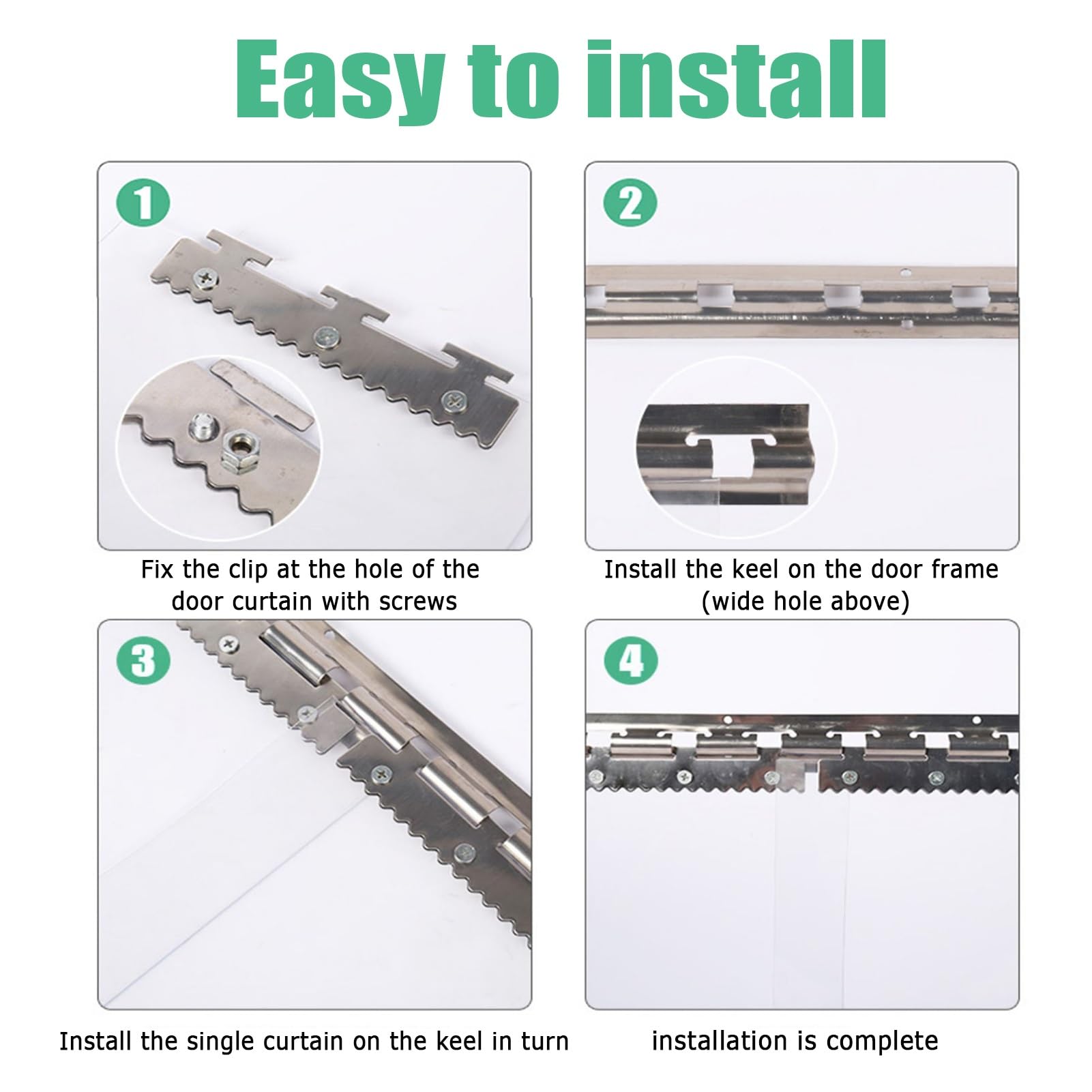 Easy to install

1

Fix the clip at the hole of the door curtain with screws

2

Install the keel on the door frame (wide hole above)

3

Install the single curtain on the keel in turn

4

installation is complete